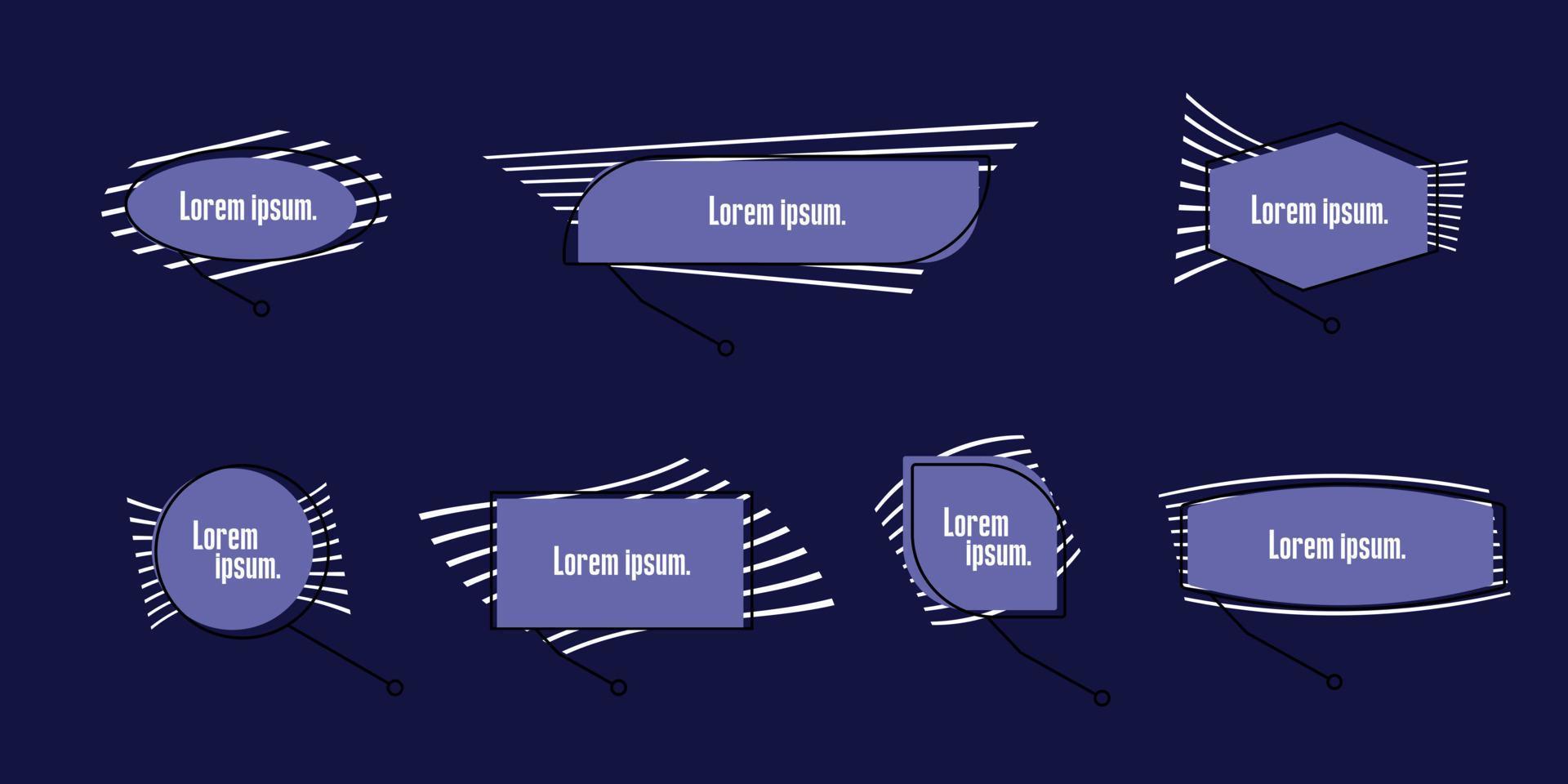 Lorem ipsum.

Lorem ipsum.

Lorem ipsum.

Lorem ipsum.

Lorem ipsum.

Lorem ipsum.

Lorem ipsum.