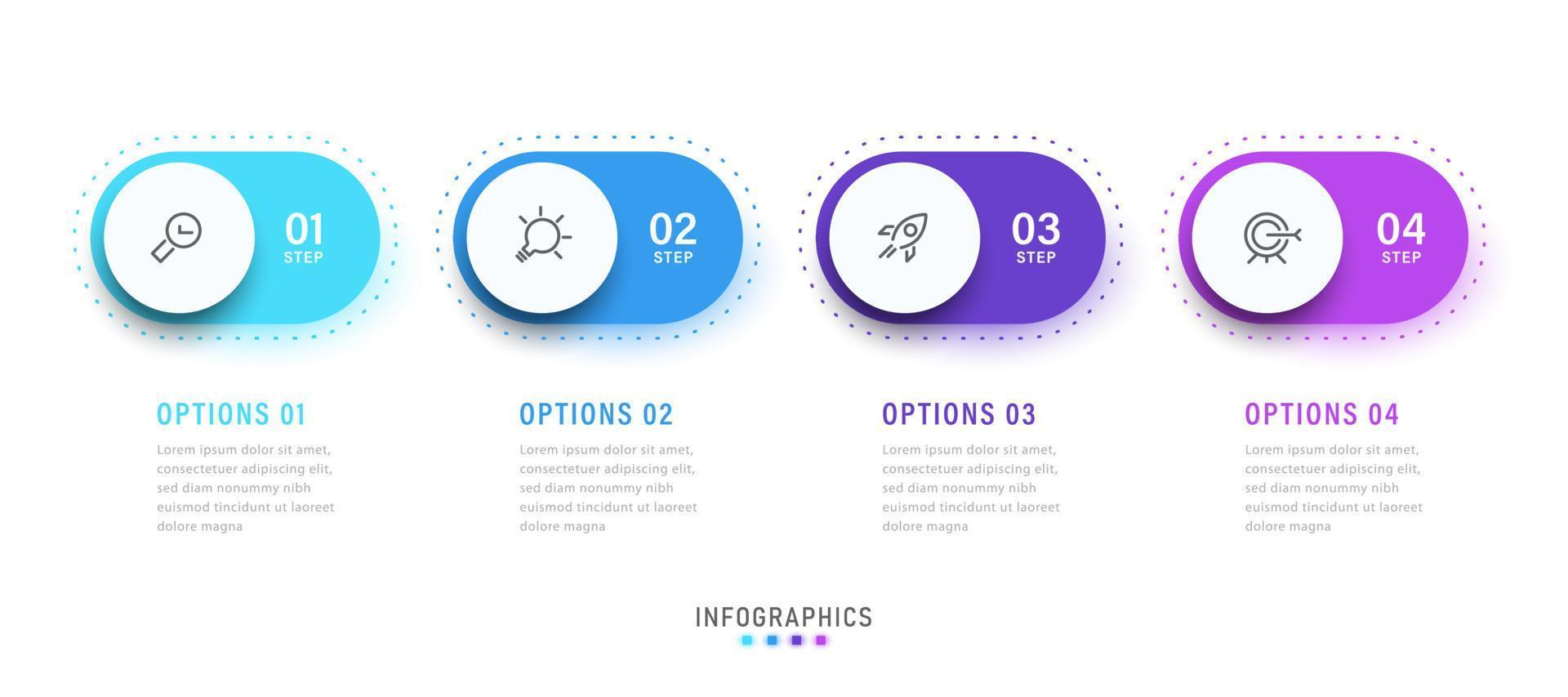 01
STEP

02
STEP

03
STEP

04
STEP

OPTIONS 01

Lorem ipsum dolor sit amet, consectetuer adipiscing elit, sed diam nonummy nibh euismod tincidunt ut laoreet dolore magna

OPTIONS 02

Lorem ipsum dolor sit amet, consectetuer adipiscing elit, sed diam nonummy nibh euismod tincidunt ut laoreet dolore magna

OPTIONS 03

Lorem ipsum dolor sit amet, consectetuer adipiscing elit, sed diam nonummy nibh euismod tincidunt ut laoreet dolore magna

OPTIONS 04

Lorem ipsum dolor sit amet, consectetuer adipiscing elit, sed diam nonummy nibh euismod tincidunt ut laoreet dolore magna

INFOGRAPHICS