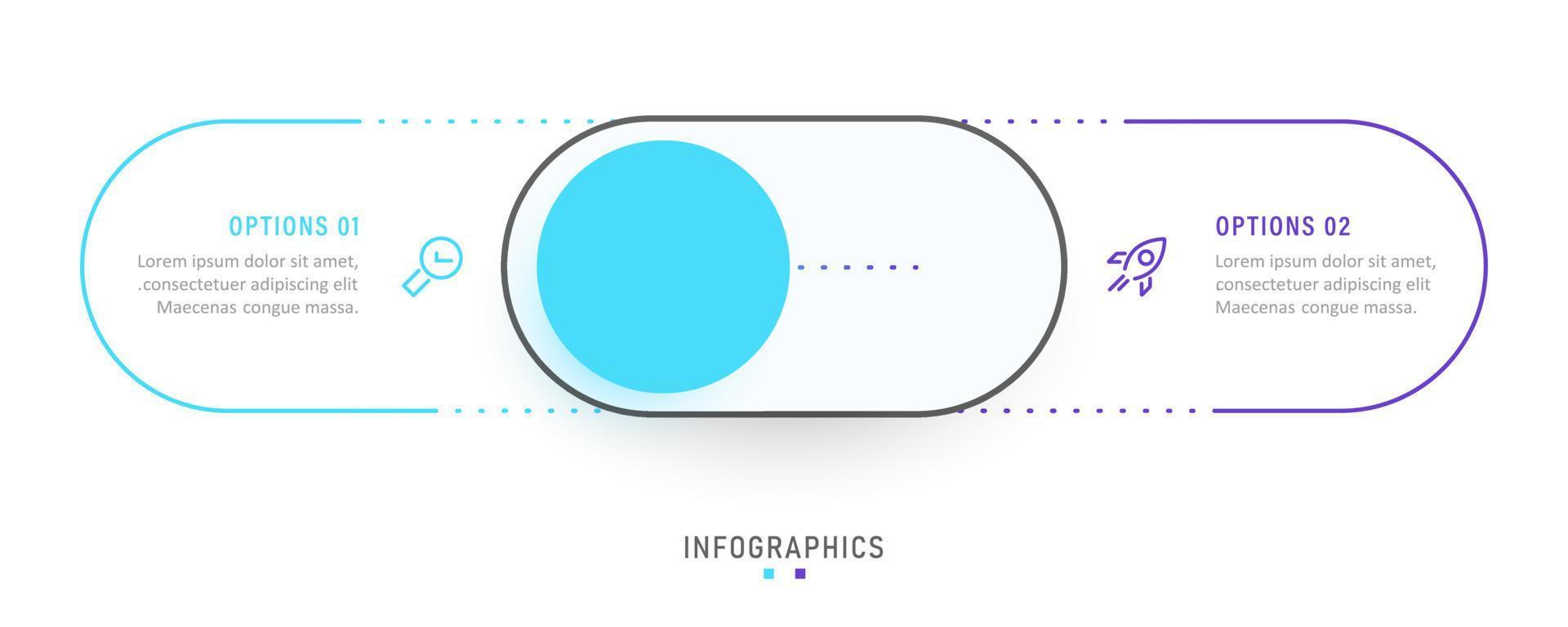 OPTIONS 01

Lorem ipsum dolor sit amet, .consectetuer adipiscing elit Maecenas congue massa.

OPTIONS 02

Lorem ipsum dolor sit amet, consectetuer adipiscing elit Maecenas congue massa.

INFOGRAPHICS