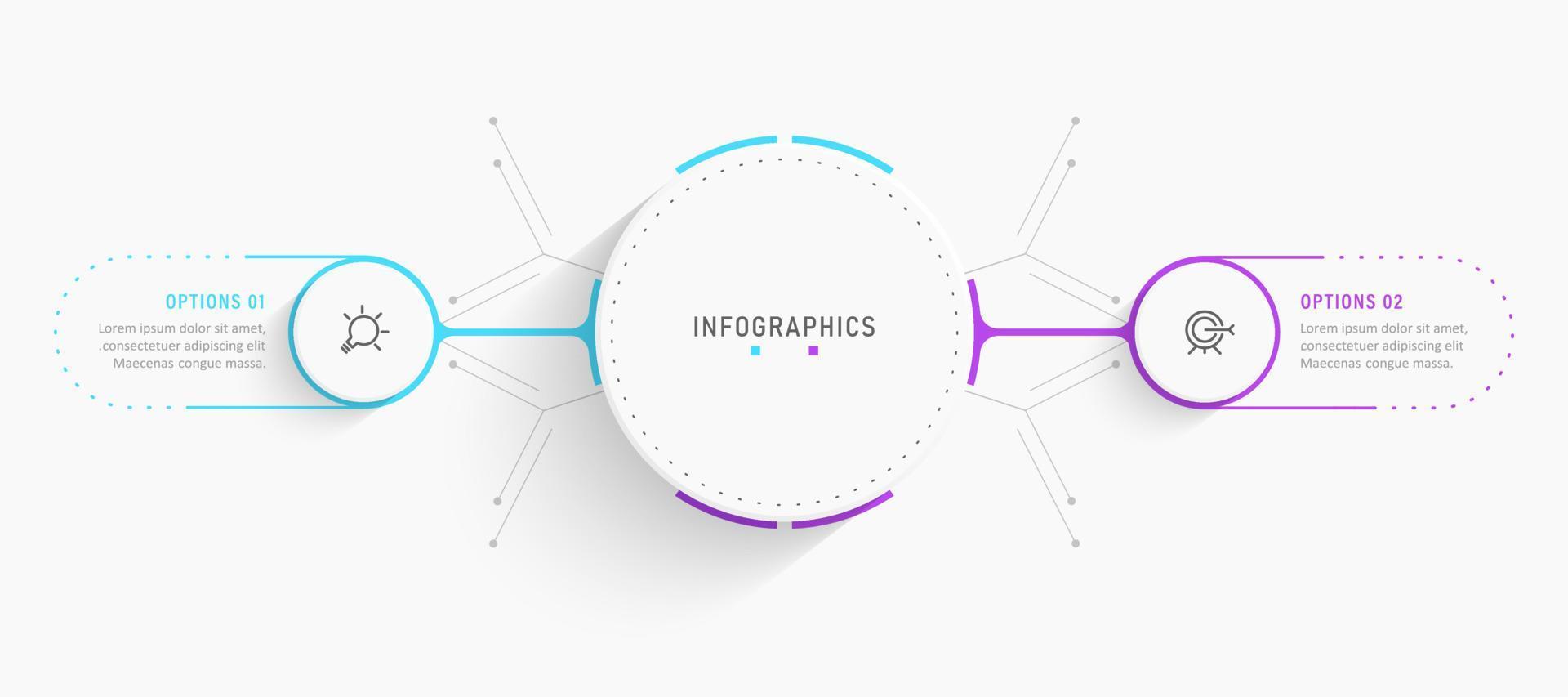 OPTIONS 01

Lorem ipsum dolor sit amet, .consectetuer adipiscing elit Maecenas congue massa.

INFOGRAPHICS

OPTIONS 02

Lorem ipsum dolor sit amet, consectetuer adipiscing elit Maecenas congue massa.