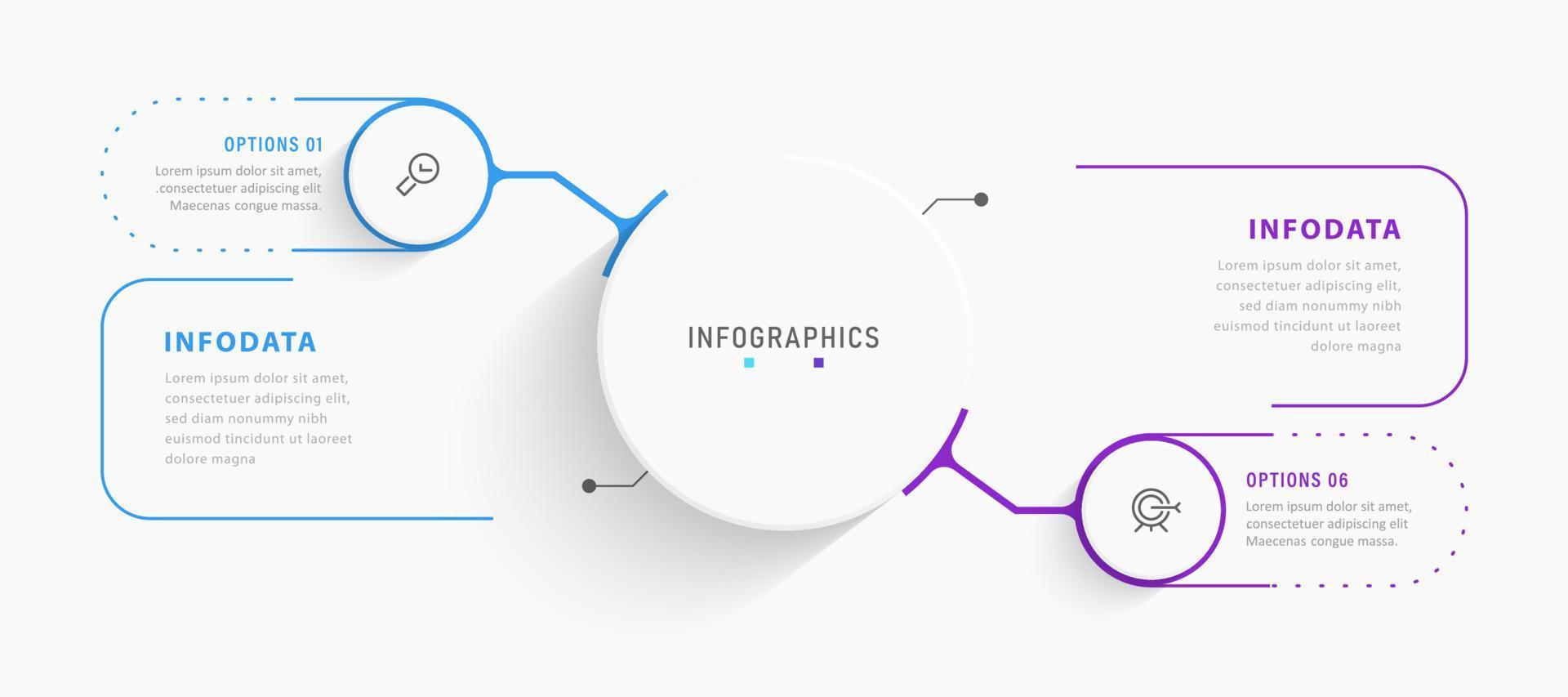 OPTIONS 01

Lorem ipsum dolor sit amet, .consectetuer adipiscing elit Maecenas congue massa.

INFODATA

Lorem ipsum dolor sit amet, consectetuer adipiscing elit, sed diam nonummy nibh euismod tincidunt ut laoreet dolore magna

INFOGRAPHICS

INFODATA

Lorem ipsum dolor sit amet, consectetuer adipiscing elit, sed diam nonummy nibh euismod tincidunt ut laoreet dolore magna

OPTIONS 06

Lorem ipsum dolor sit amet, consectetuer adipiscing elit Maecenas congue massa.