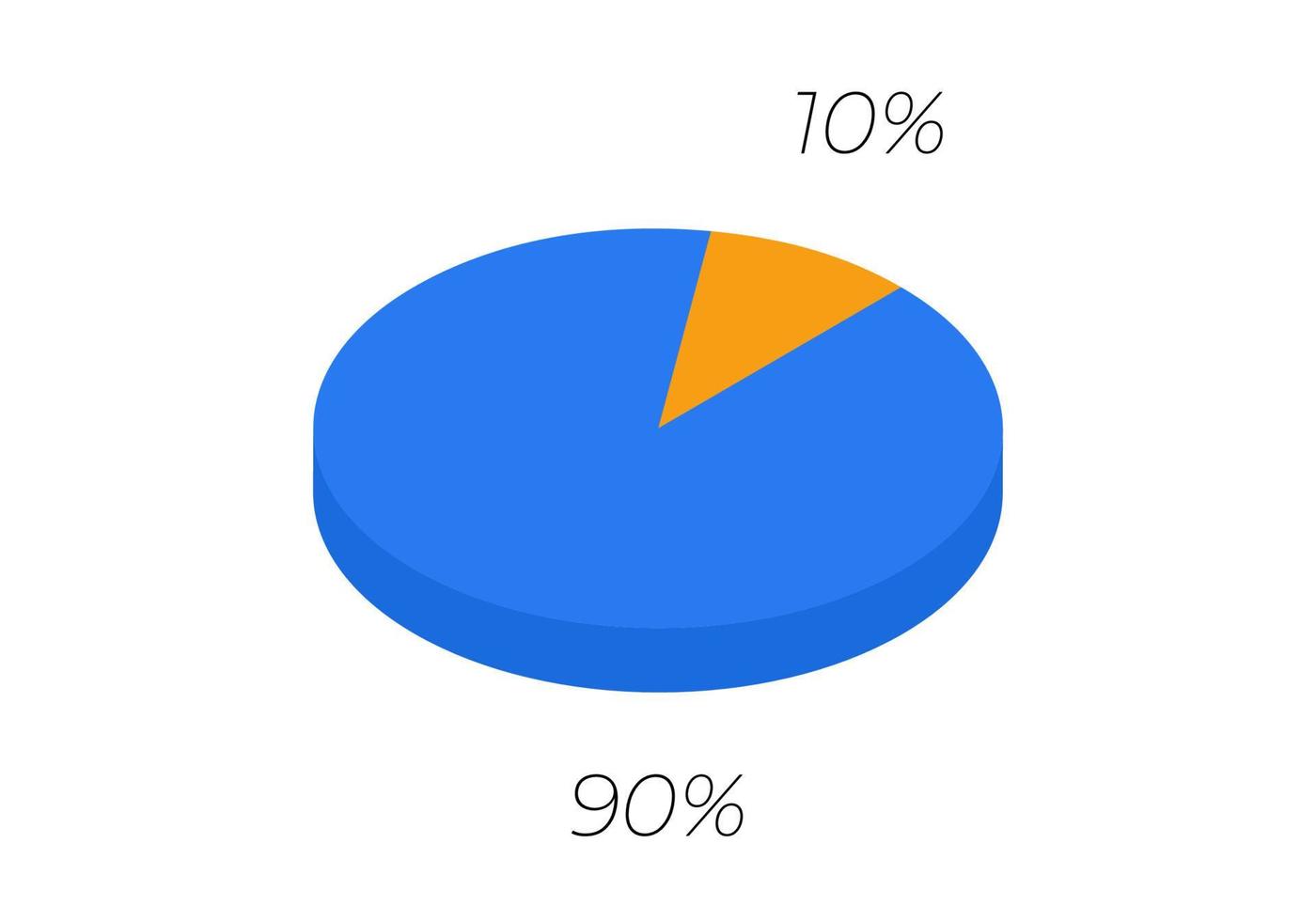 10%

90%