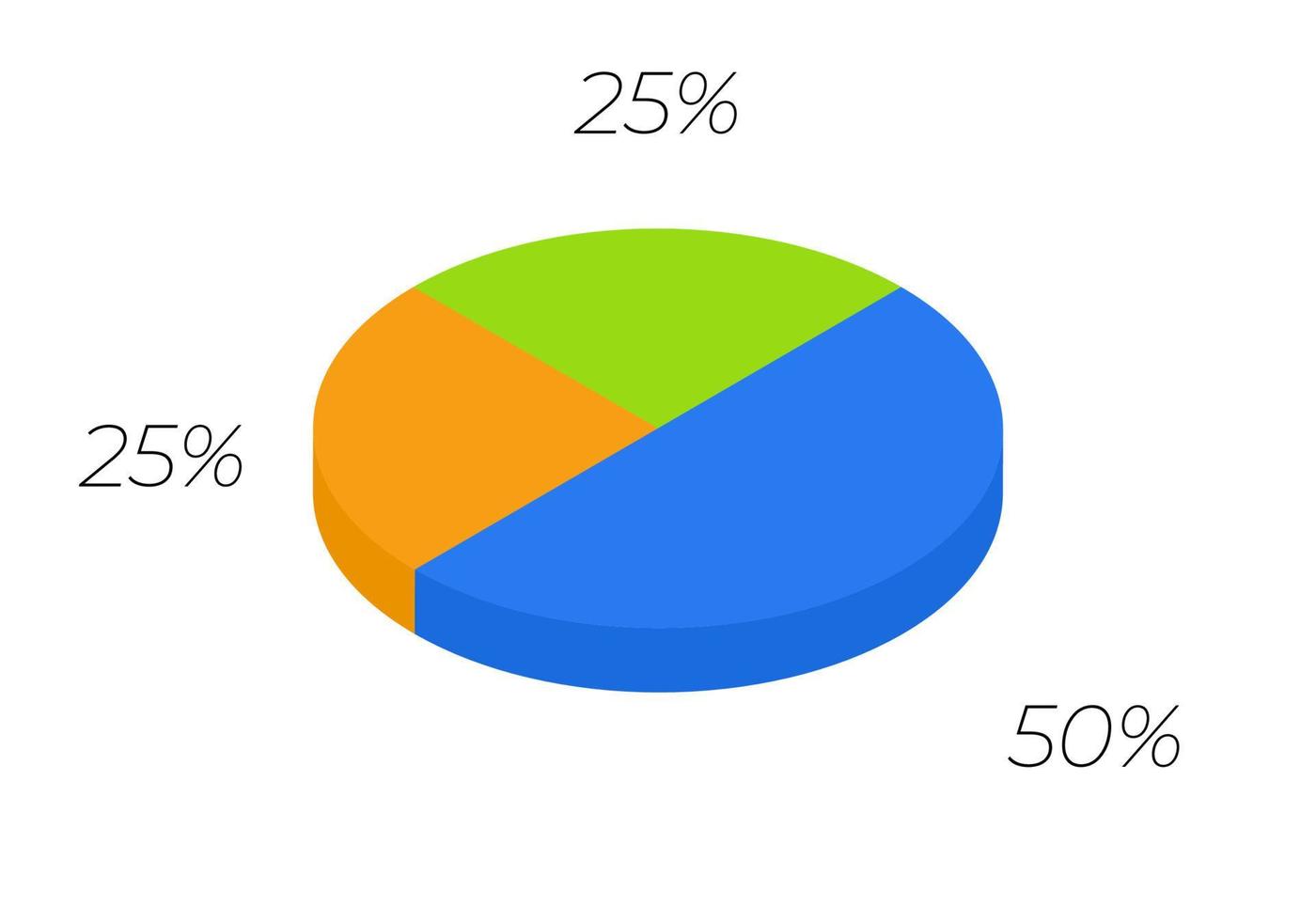 25%

25%

50%