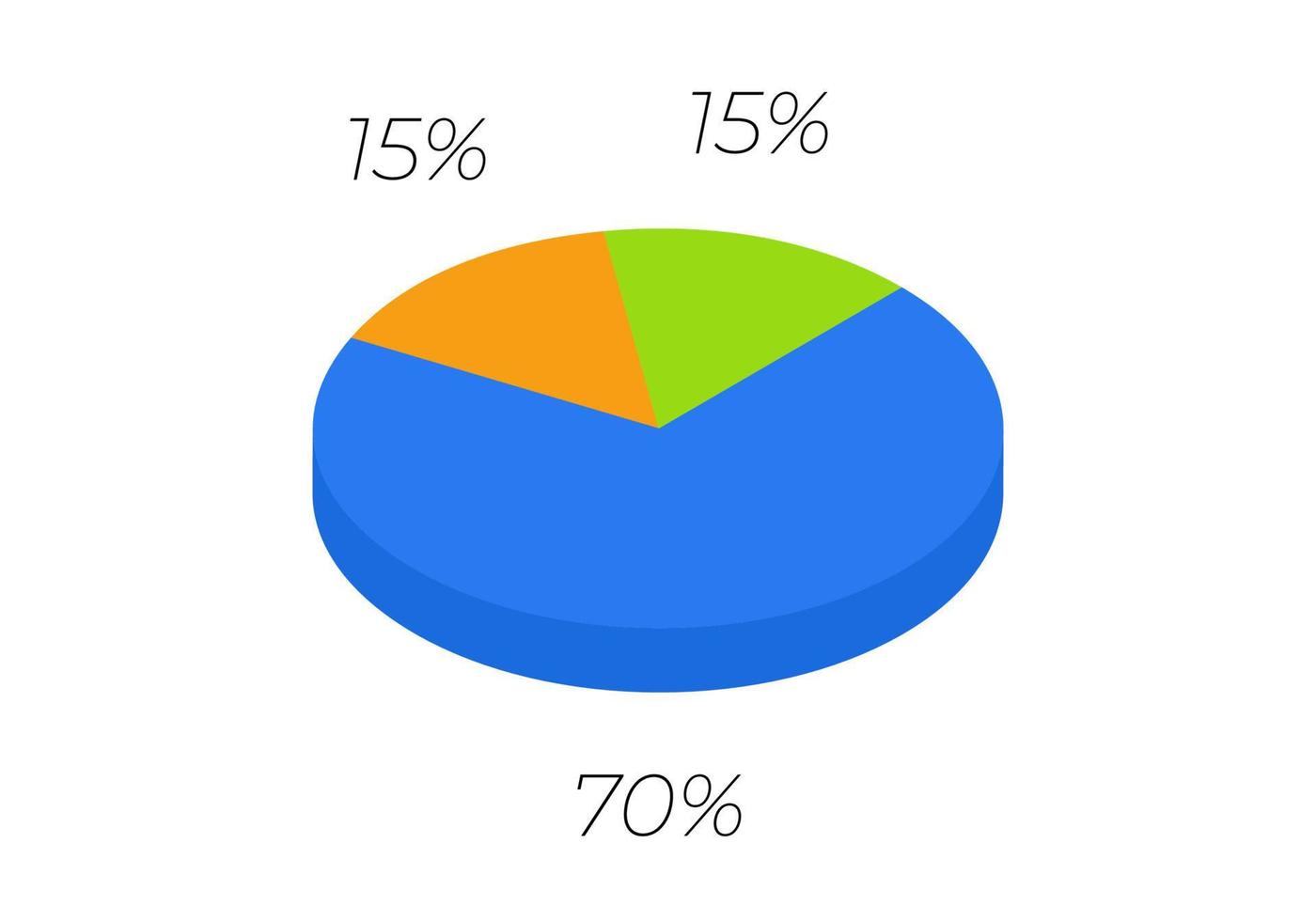 15%

15%

70%