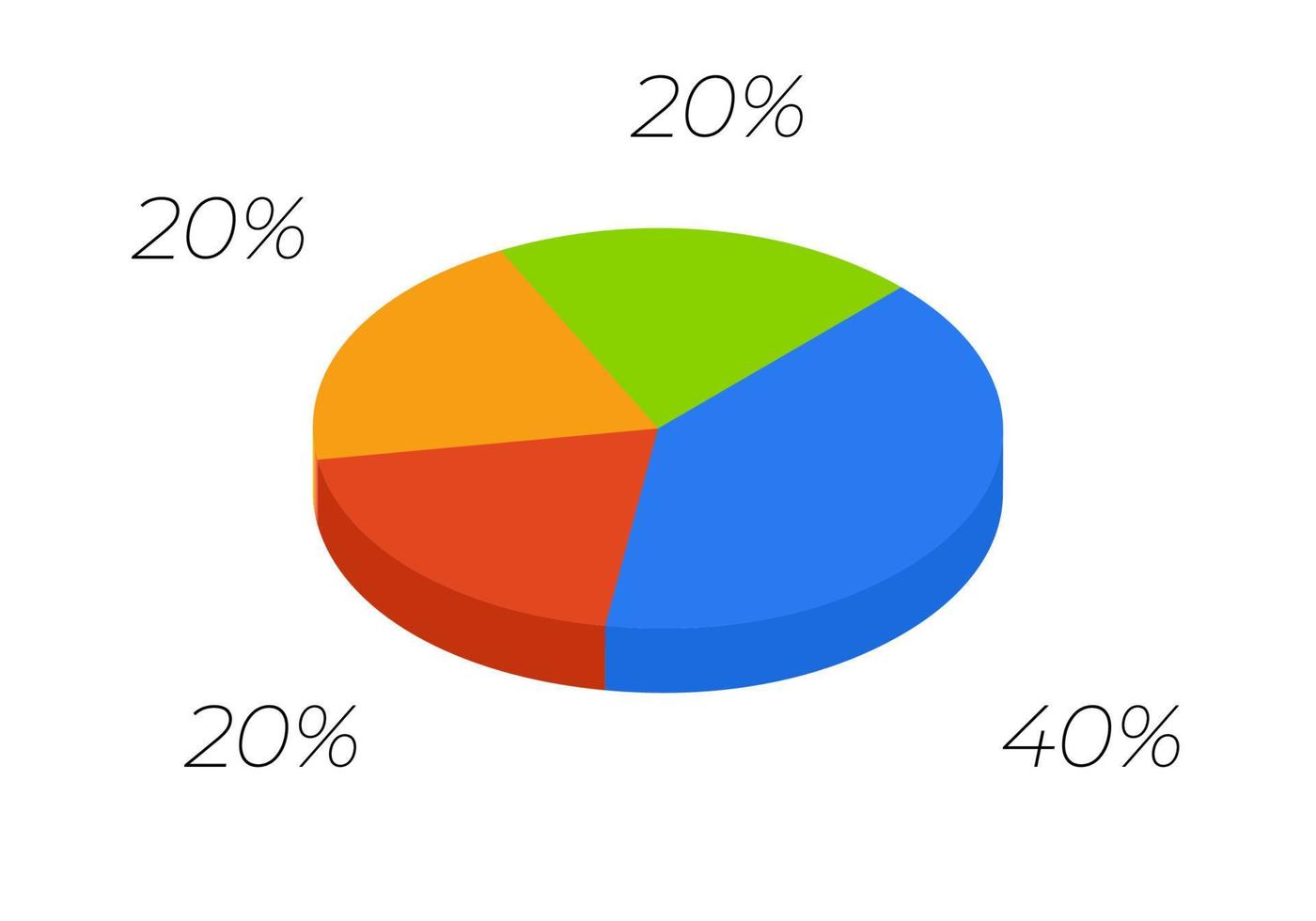 20%

20%

20%

40%