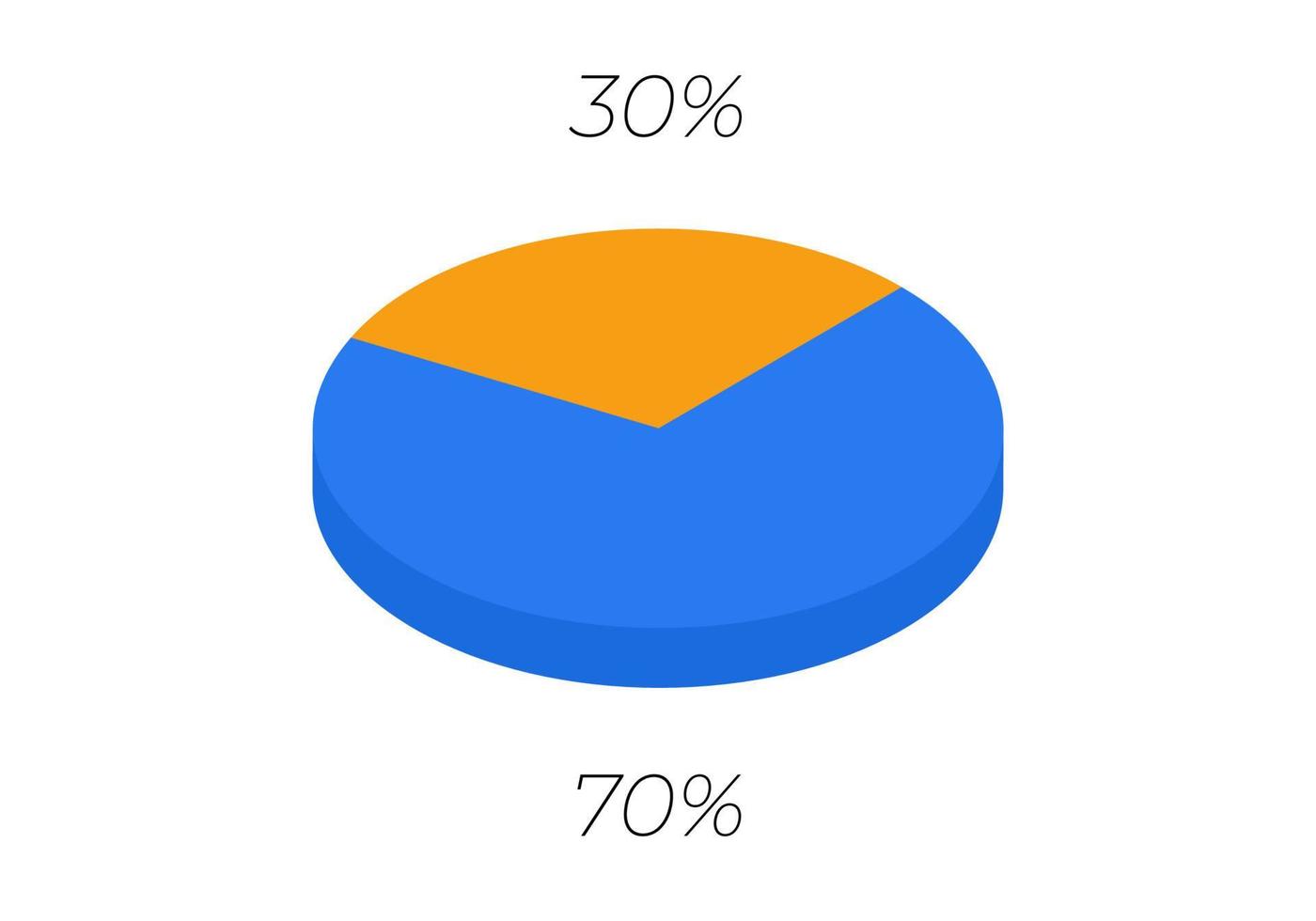 30%

70%