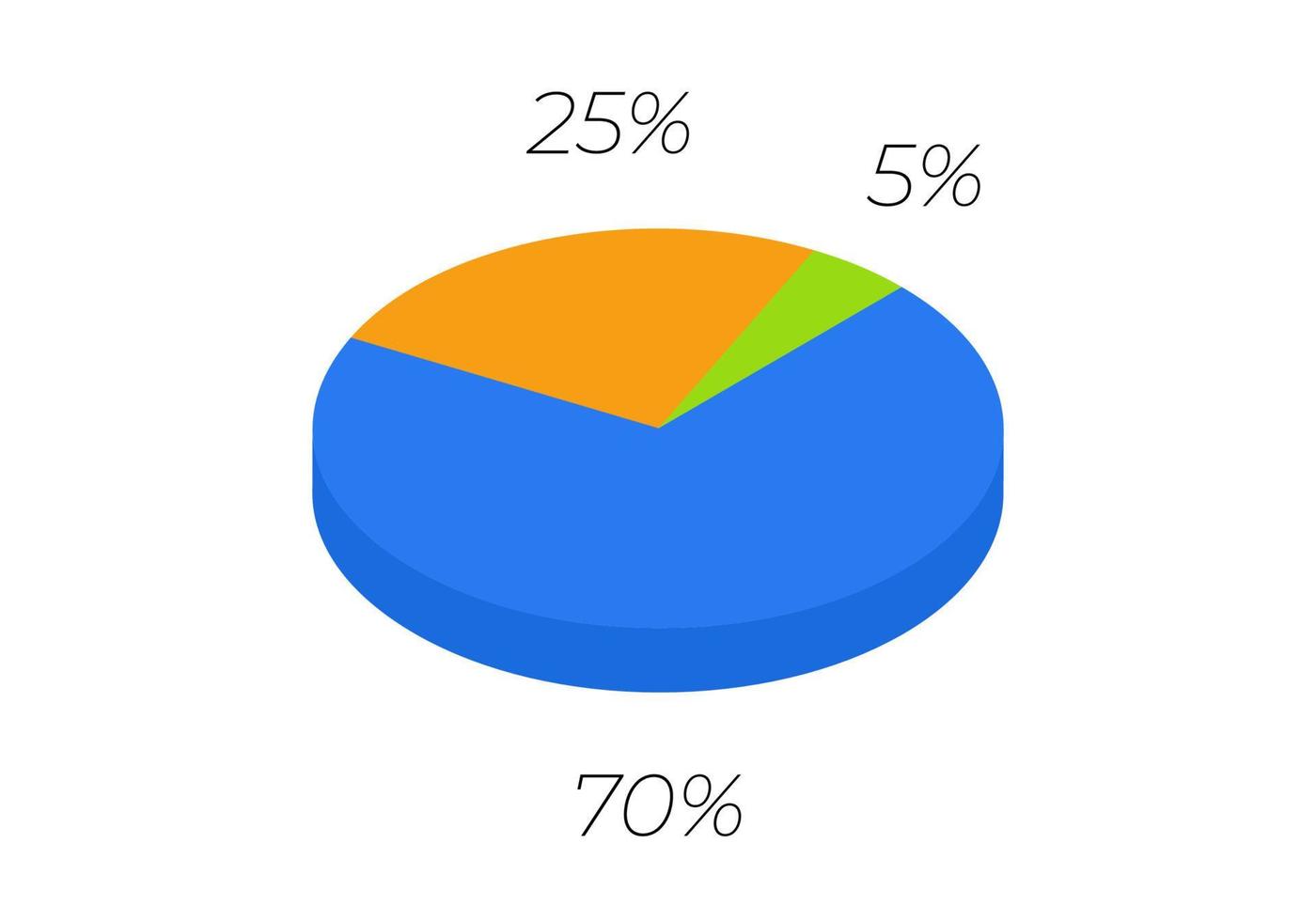 25%

5%

70%