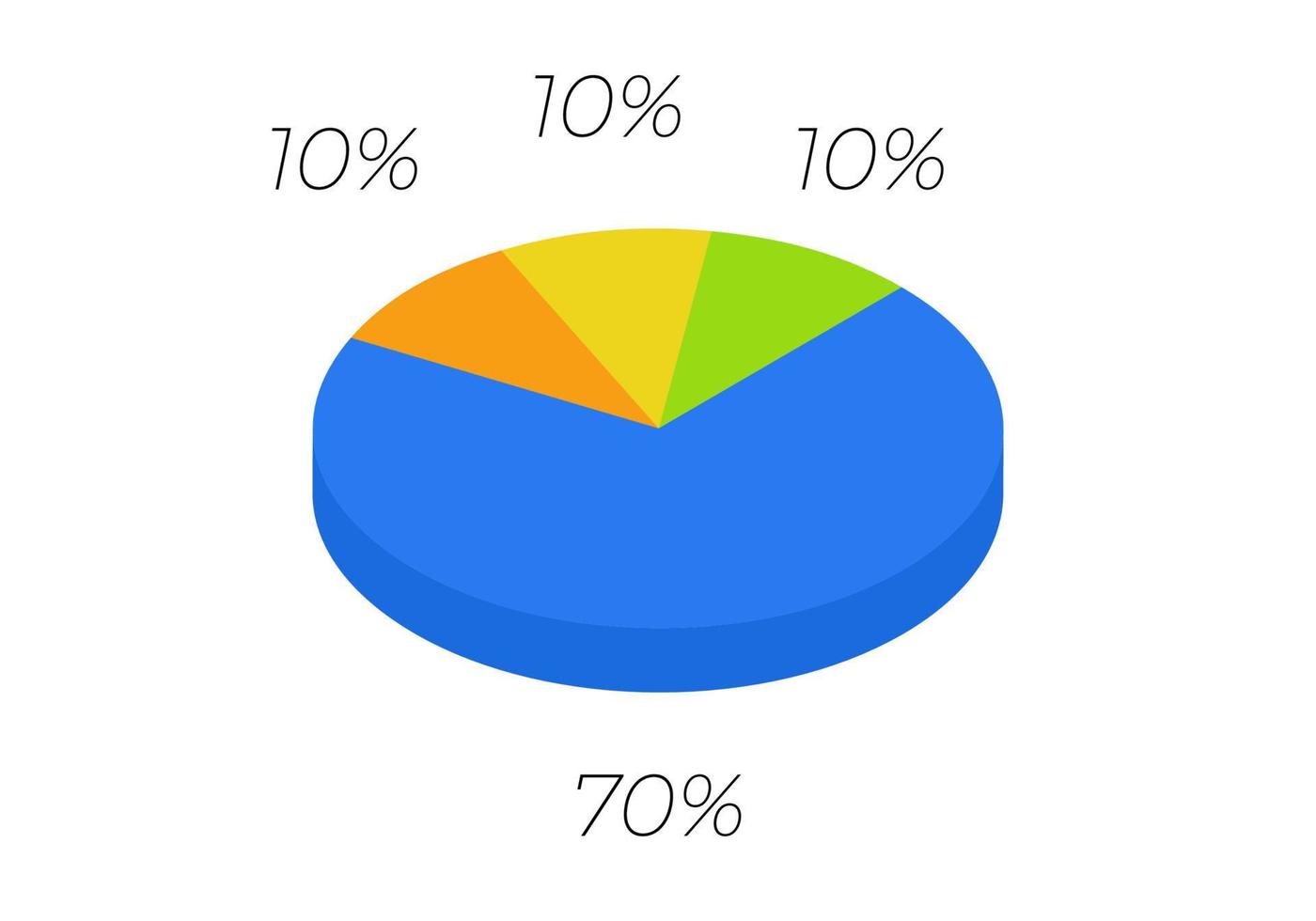 10%

10%

10%

70%