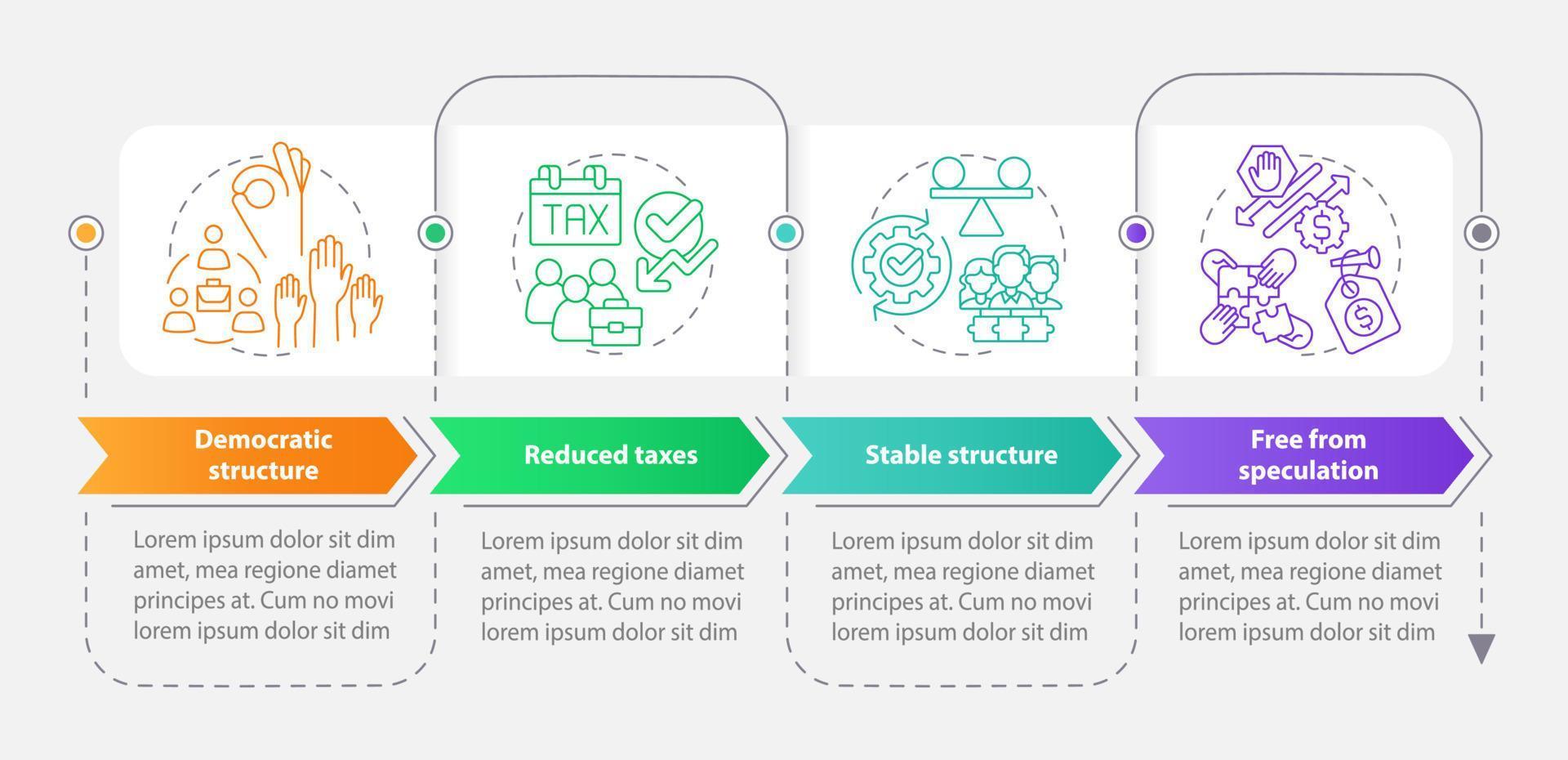 TAX

Democratic structure

Lorem ipsum dolor sit dim amet, mea regione diamet principes at. Cum no movi lorem ipsum dolor sit dim

Reduced taxes

Lorem ipsum dolor sit dim amet, mea regione diamet principes at. Cum no movi lorem ipsum dolor sit dim

Stable structure

Lorem ipsum dolor sit dim amet, mea regione diamet principes at. Cum no movi lorem ipsum dolor sit dim

Free from speculation

Lorem ipsum dolor sit dim amet, mea regione diamet principes at. Cum no movi lorem ipsum dolor sit dim