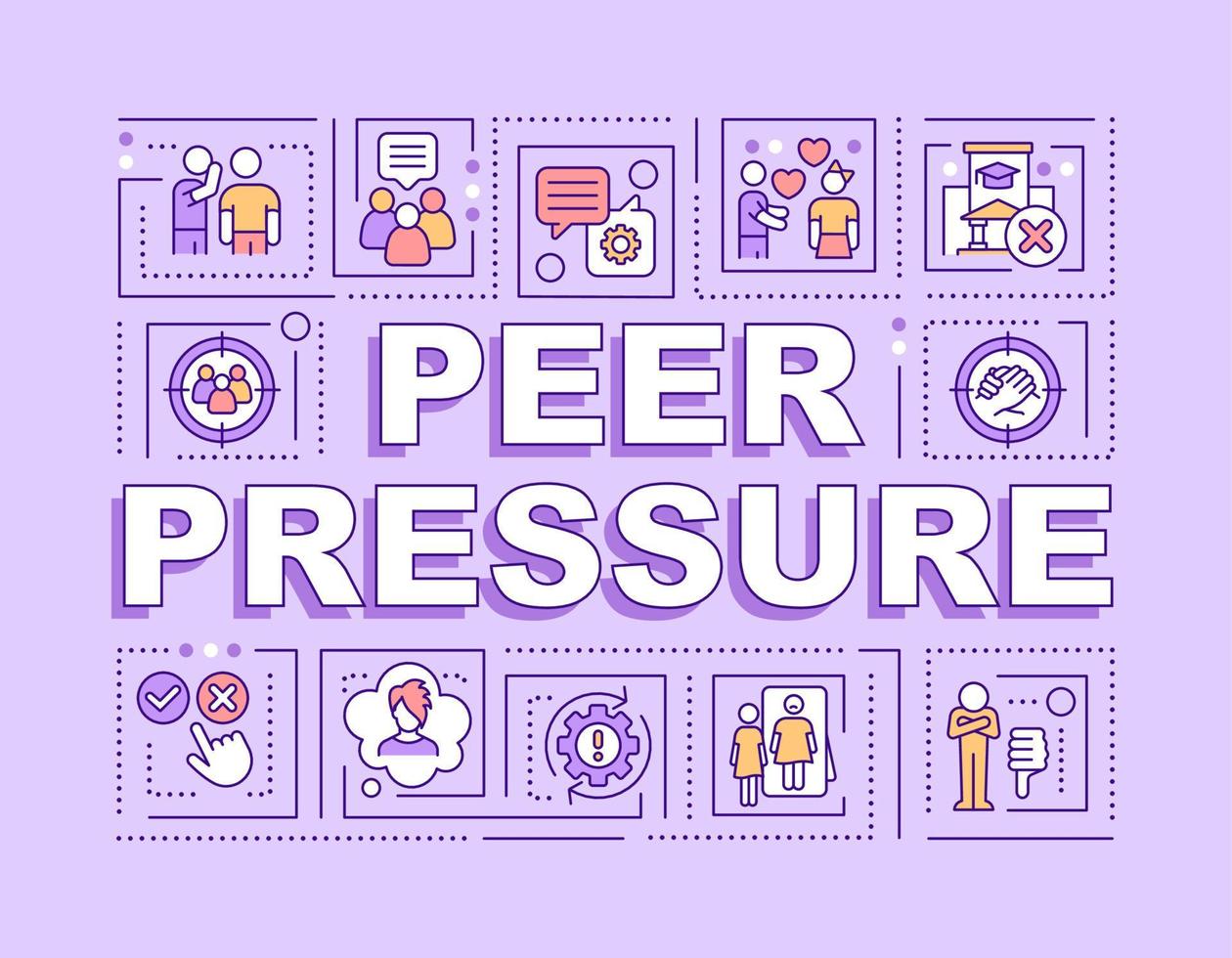 PEER
PRESSURE