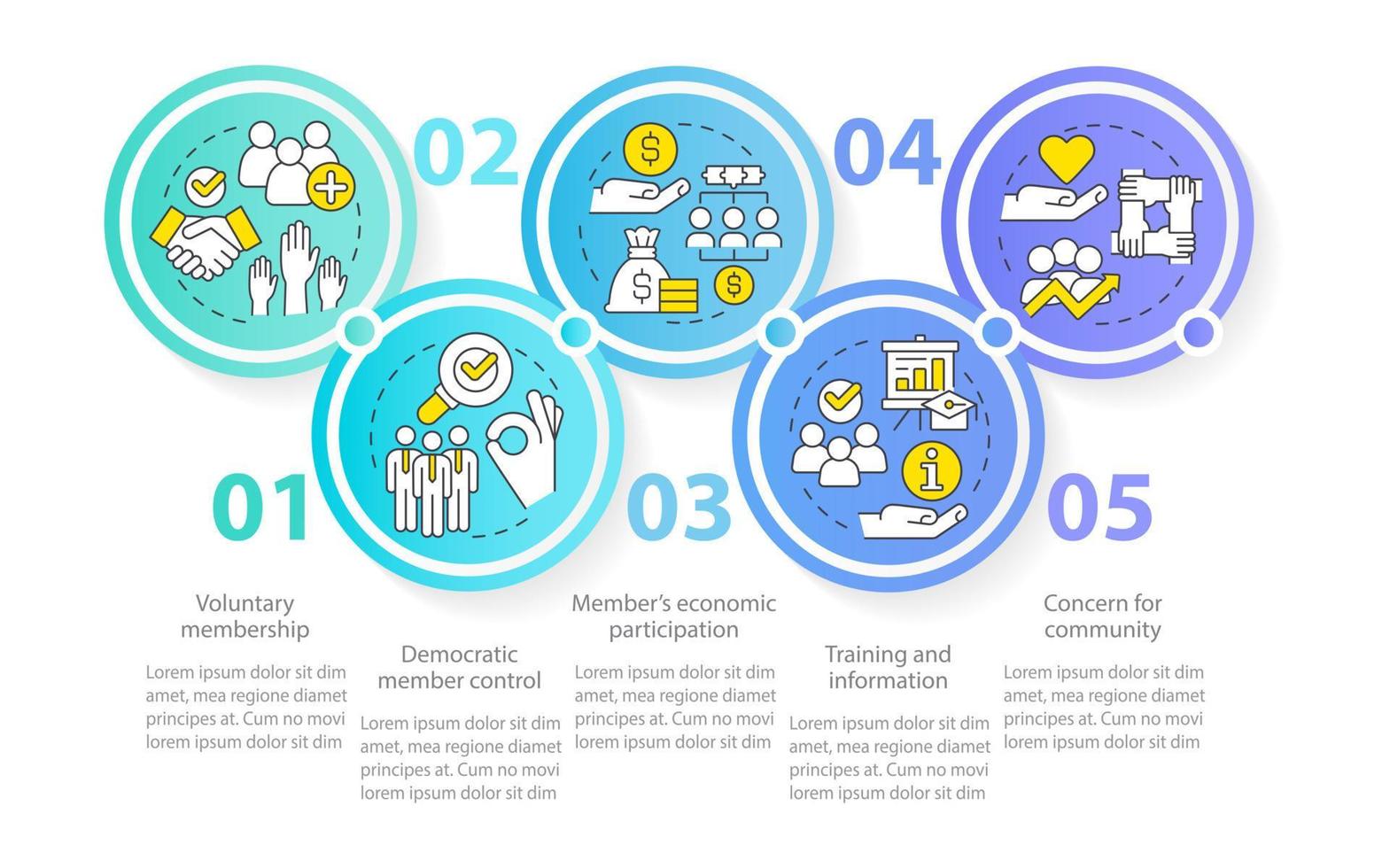 01

Voluntary membership

Lorem ipsum dolor sit dim amet, mea regione diamet principes at. Cum no movi lorem ipsum dolor sit dim

02

Democratic member control

Lorem ipsum dolor sit dim amet, mea regione diamet principes at. Cum no movi lorem ipsum dolor sit dim

03

Member's economic participation

Lorem ipsum dolor sit dim amet, mea regione diamet principes at. Cum no movi lorem ipsum dolor sit dim

04

Training and information

Lorem ipsum dolor sit dim amet, mea regione diamet principes at. Cum no movi lorem ipsum dolor sit dim

05

Concern for community

Lorem ipsum dolor sit dim amet, mea regione diamet principes at. Cum no movi lorem ipsum dolor sit dim