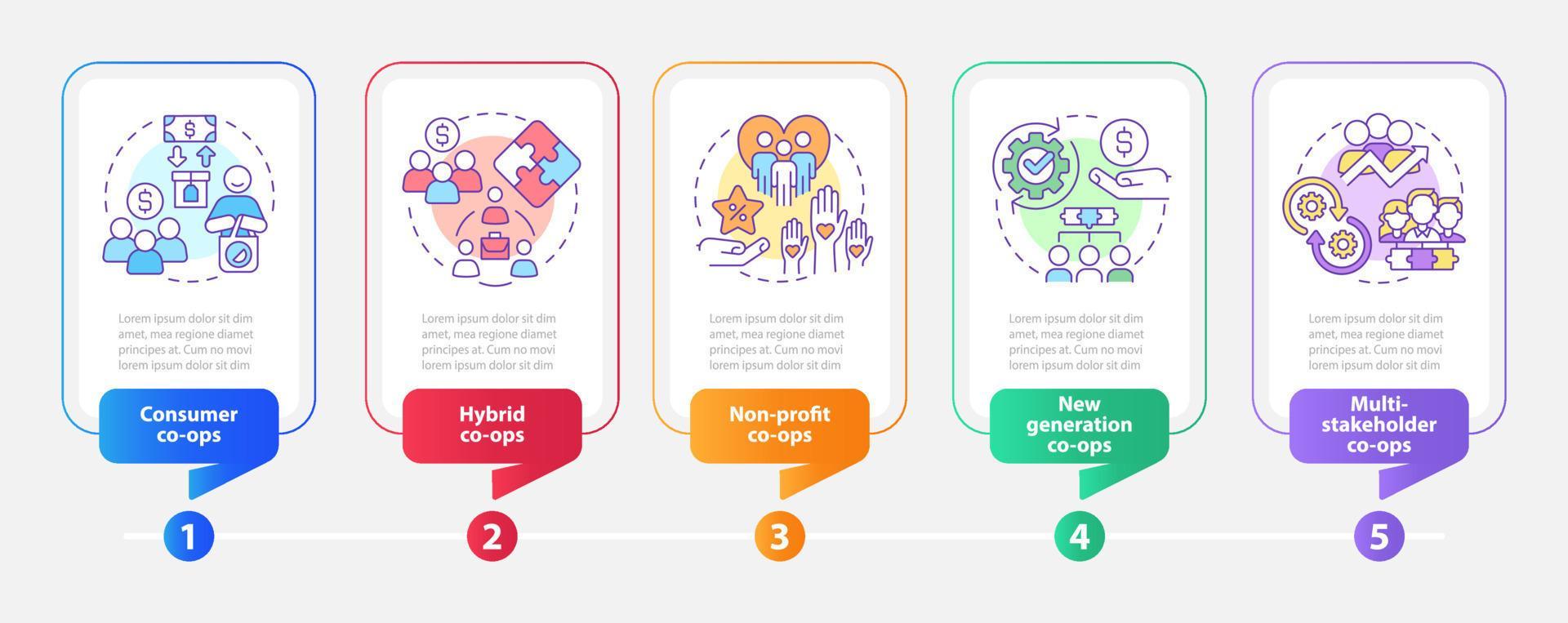 Lorem ipsum dolor sit dim amet, mea regione diamet principes at. Cum no movi lorem ipsum dolor sit dim

Consumer co-ops

1

Lorem ipsum dolor sit dim amet, mea regione diamet principes at. Cum no movi lorem ipsum dolor sit dim

Hybrid co-ops

2

Lorem ipsum dolor sit dim amet, mea regione diamet principes at. Cum no movi lorem ipsum dolor sit dim

Non-profit co-ops

3

Lorem ipsum dolor sit dim amet, mea regione diamet principes at. Cum no movi lorem ipsum dolor sit dim

New generation co-ops

4

Lorem ipsum dolor sit dim amet, mea regione diamet principes at. Cum no movi lorem ipsum dolor sit dim

Multi-stakeholder co-ops

5