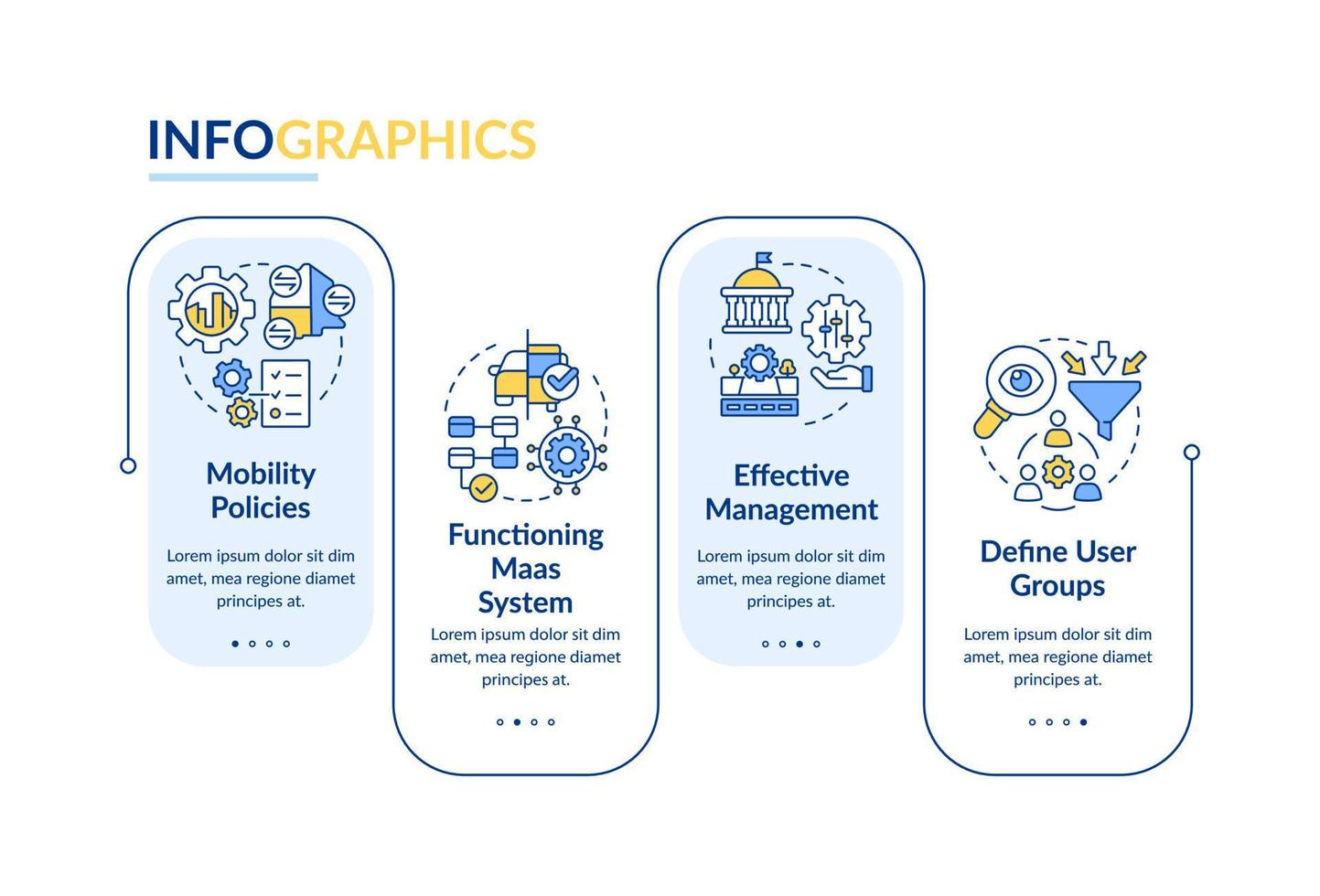 INFOGRAPHICS

Mobility Policies

Lorem ipsum dolor sit dim amet, mea regione diamet principes at.

Functioning Maas System

Lorem ipsum dolor sit dim amet, mea regione diamet principes at.

Effective Management

Lorem ipsum dolor sit dim amet, mea regione diamet principes at.

Define User Groups

Lorem ipsum dolor sit dim amet, mea regione diamet principes at.