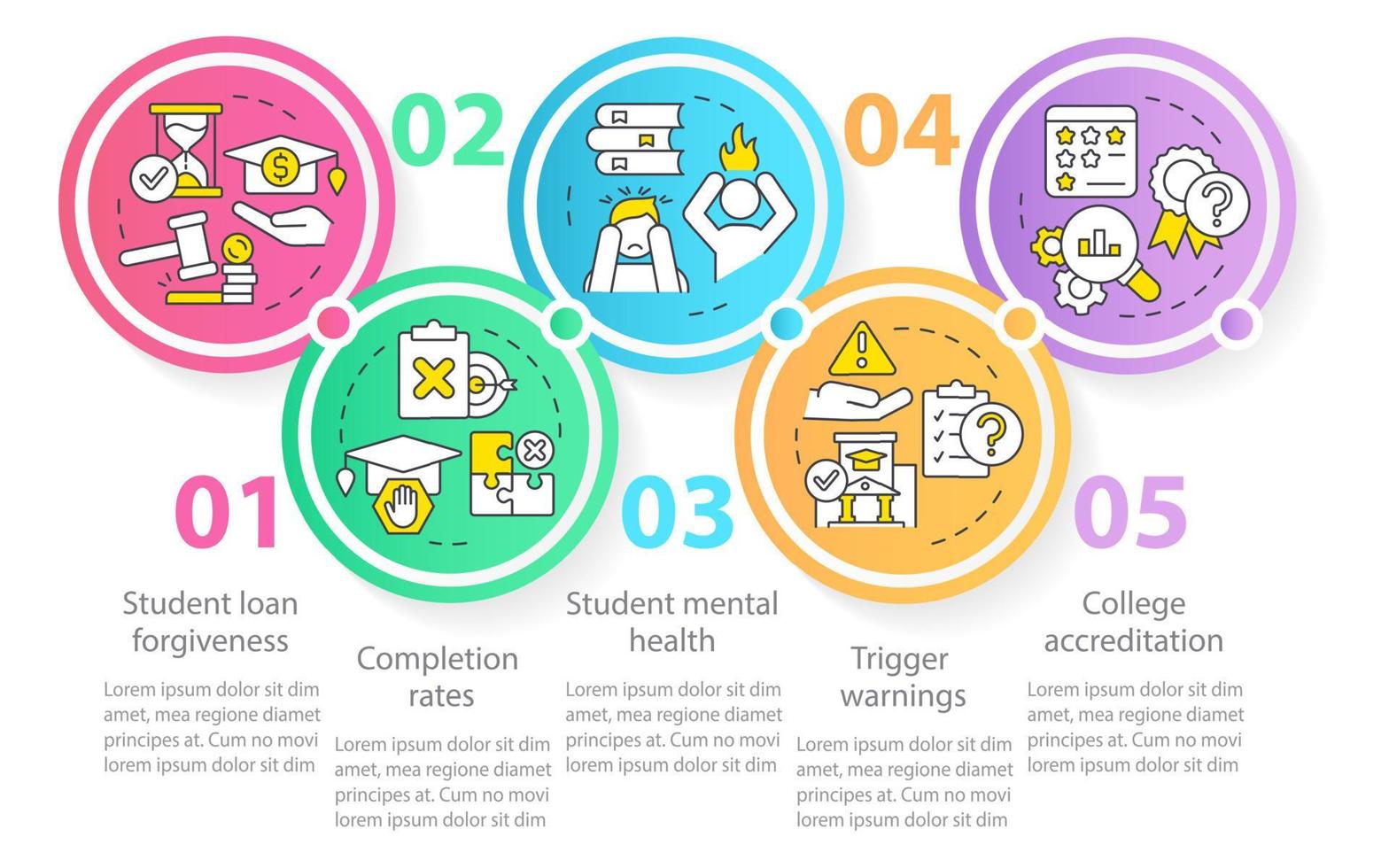 01

Student loan forgiveness

Lorem ipsum dolor sit dim amet, mea regione diamet principes at. Cum no movi lorem ipsum dolor sit dim

02

Completion rates

Lorem ipsum dolor sit dim amet, mea regione diamet principes at. Cum no movi lorem ipsum dolor sit dim

03

Student mental health

Lorem ipsum dolor sit dim amet, mea regione diamet principes at. Cum no movi lorem ipsum dolor sit dim

04

Trigger warnings

Lorem ipsum dolor sit dim amet, mea regione diamet principes at. Cum no movi lorem ipsum dolor sit dim

05

College accreditation

Lorem ipsum dolor sit dim amet, mea regione diamet principes at. Cum no movi lorem ipsum dolor sit dim