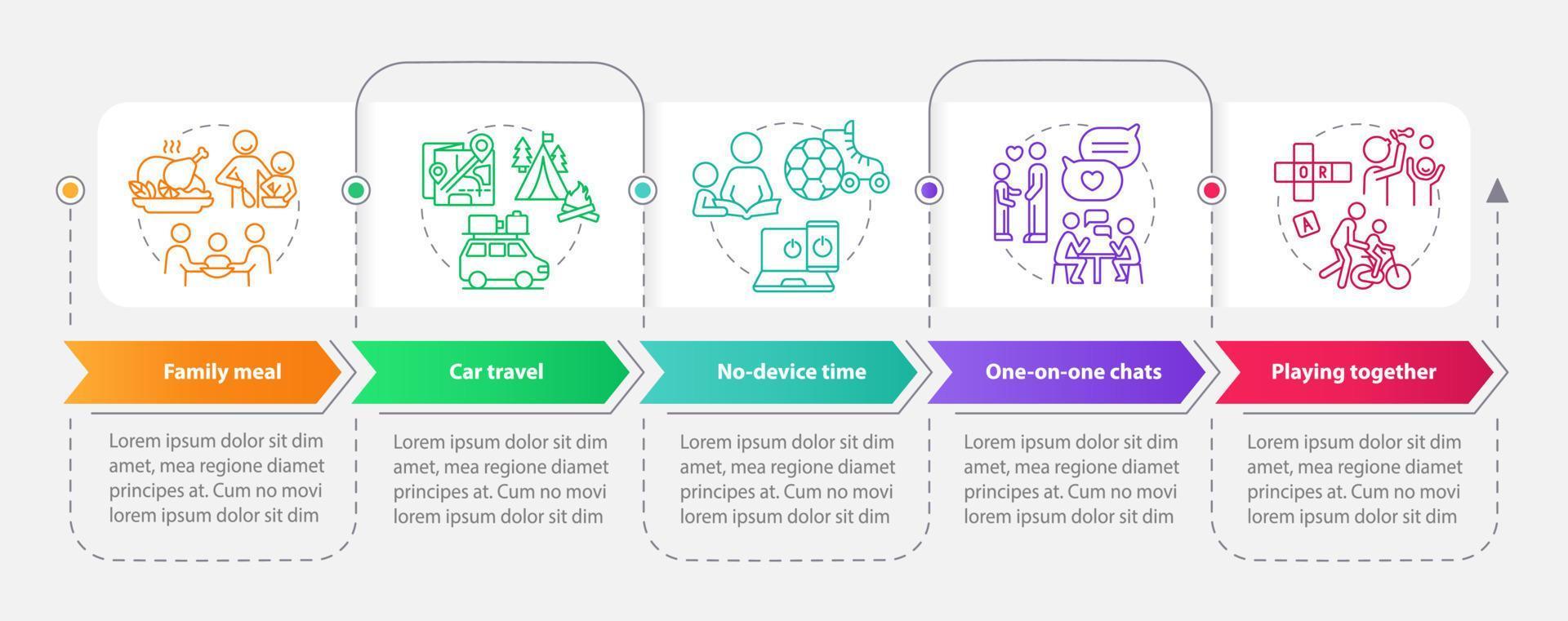 O R

A

Family meal

Lorem ipsum dolor sit dim amet, mea regione diamet principes at. Cum no movi lorem ipsum dolor sit dim

Car travel

Lorem ipsum dolor sit dim amet, mea regione diamet principes at. Cum no movi lorem ipsum dolor sit dim

No-device time

Lorem ipsum dolor sit dim amet, mea regione diamet principes at. Cum no movi lorem ipsum dolor sit dim

One-on-one chats

Lorem ipsum dolor sit dim amet, mea regione diamet principes at. Cum no movi lorem ipsum dolor sit dim

Playing together

Lorem ipsum dolor sit dim amet, mea regione diamet principes at. Cum no movi lorem ipsum dolor sit dim