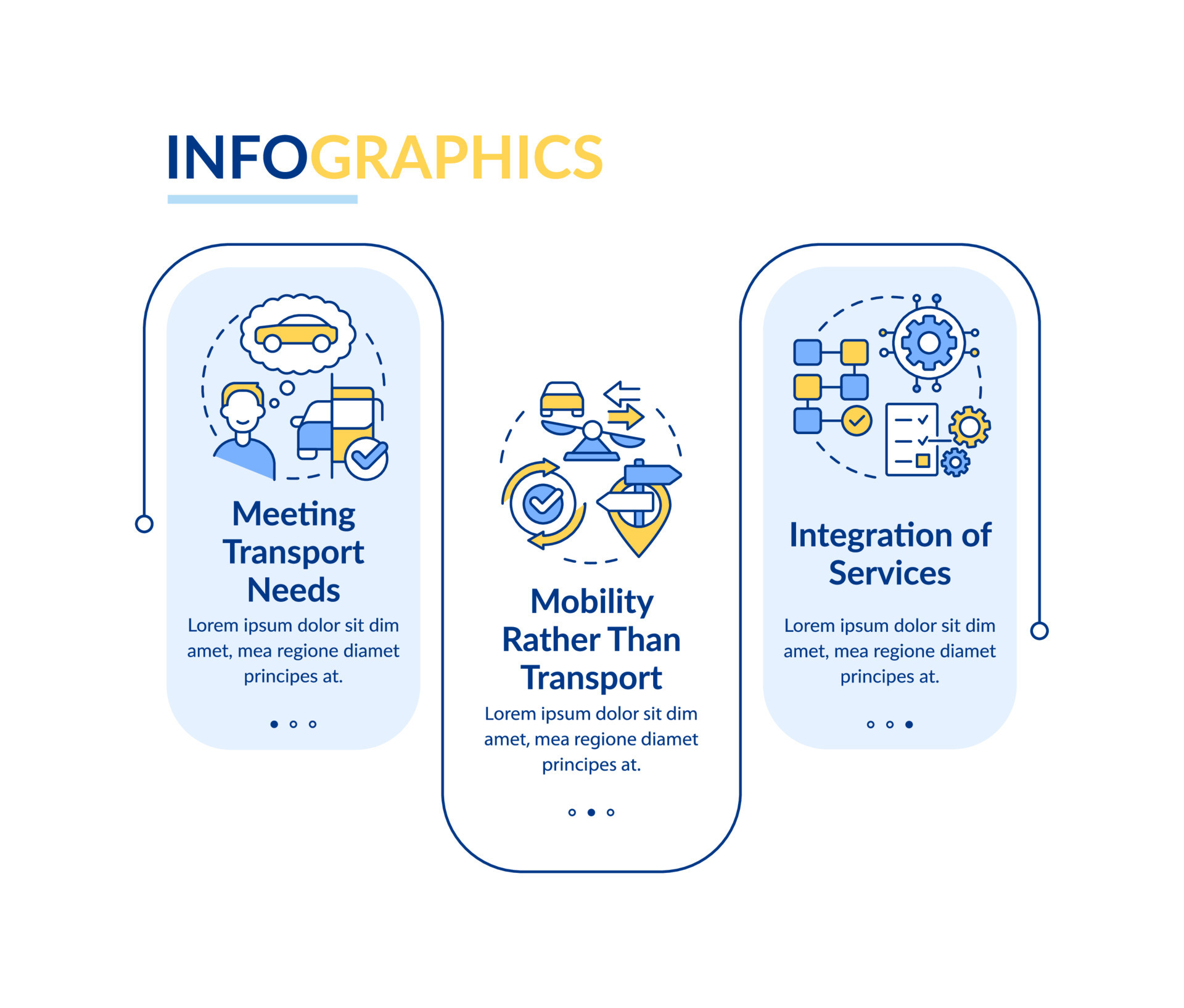 INFOGRAPHICS

Meeting Transport Needs

Lorem ipsum dolor sit dim amet, mea regione diamet principes at.

Mobility Rather Than Transport

Lorem ipsum dolor sit dim amet, mea regione diamet principes at.

Integration of Services

Lorem ipsum dolor sit dim amet, mea regione diamet principes at.