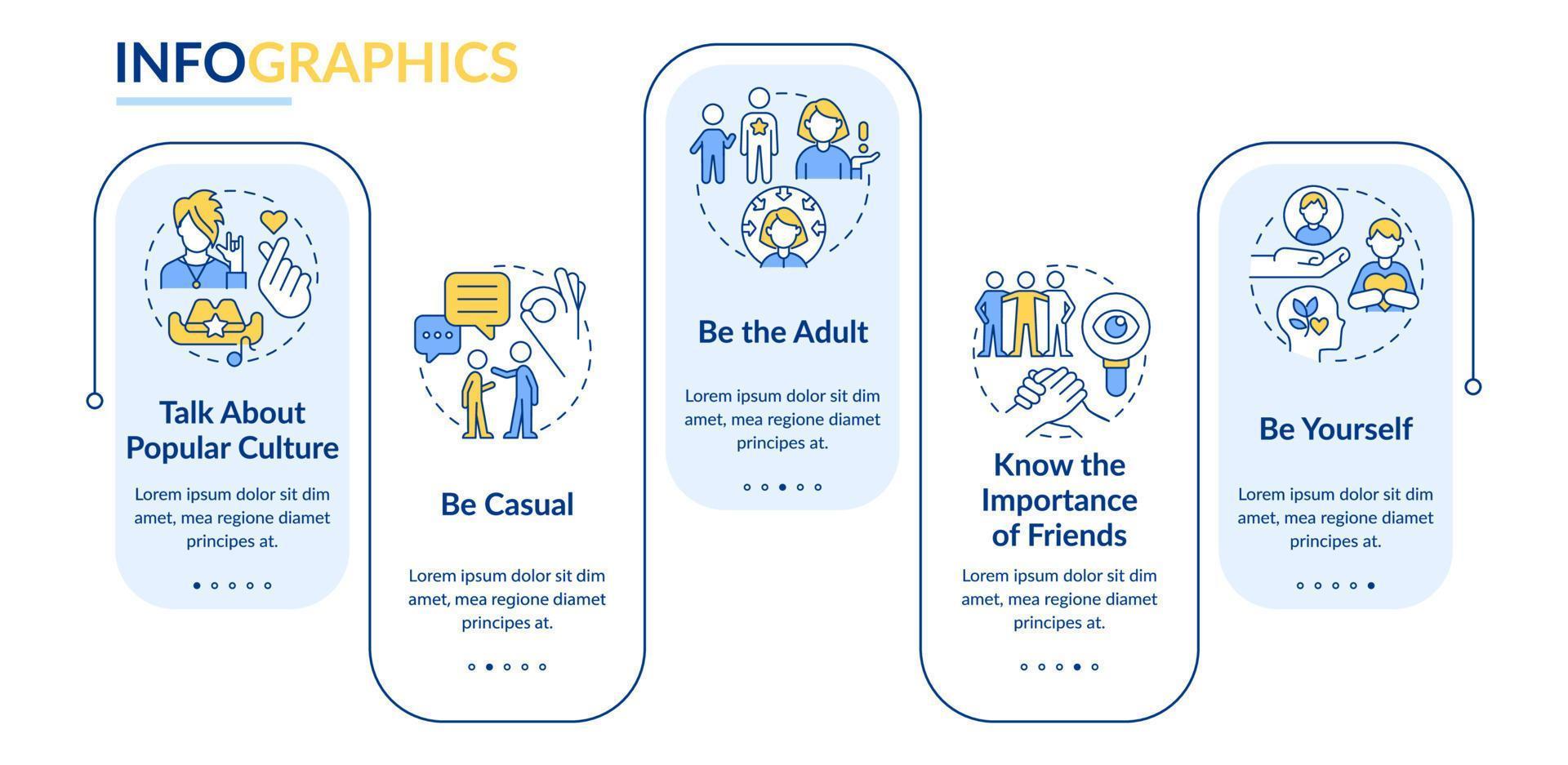 INFOGRAPHICS

Talk About Popular Culture

Lorem ipsum dolor sit dim amet, mea regione diamet principes at.

Be Casual

Lorem ipsum dolor sit dim amet, mea regione diamet principes at.

Be the Adult

Lorem ipsum dolor sit dim amet, mea regione diamet principes at.

Know the Importance of Friends

Lorem ipsum dolor sit dim amet, mea regione diamet principes at.

Be Yourself

Lorem ipsum dolor sit dim amet, mea regione diamet principes at.