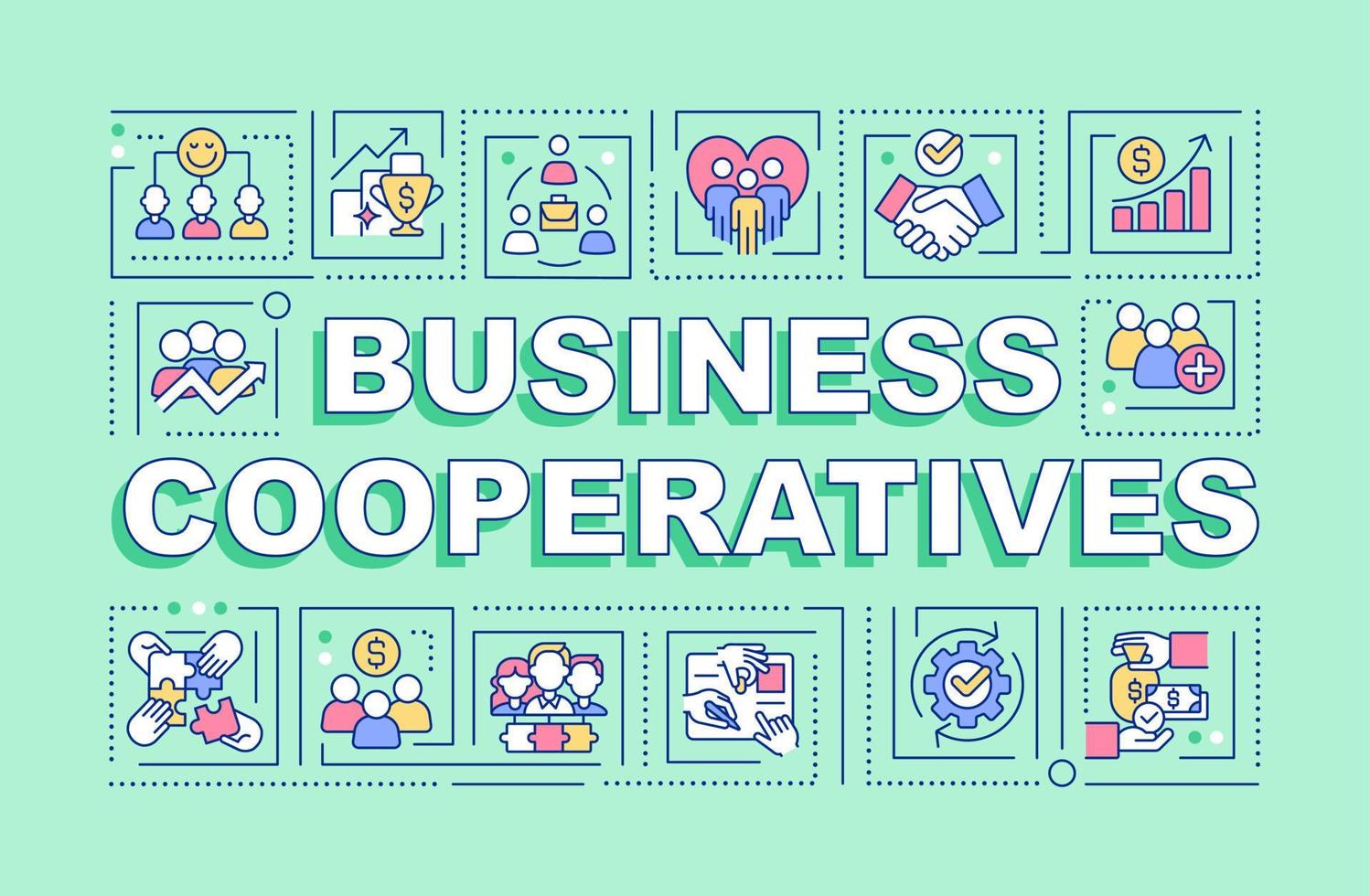 BUSINESS COOPERATIVES