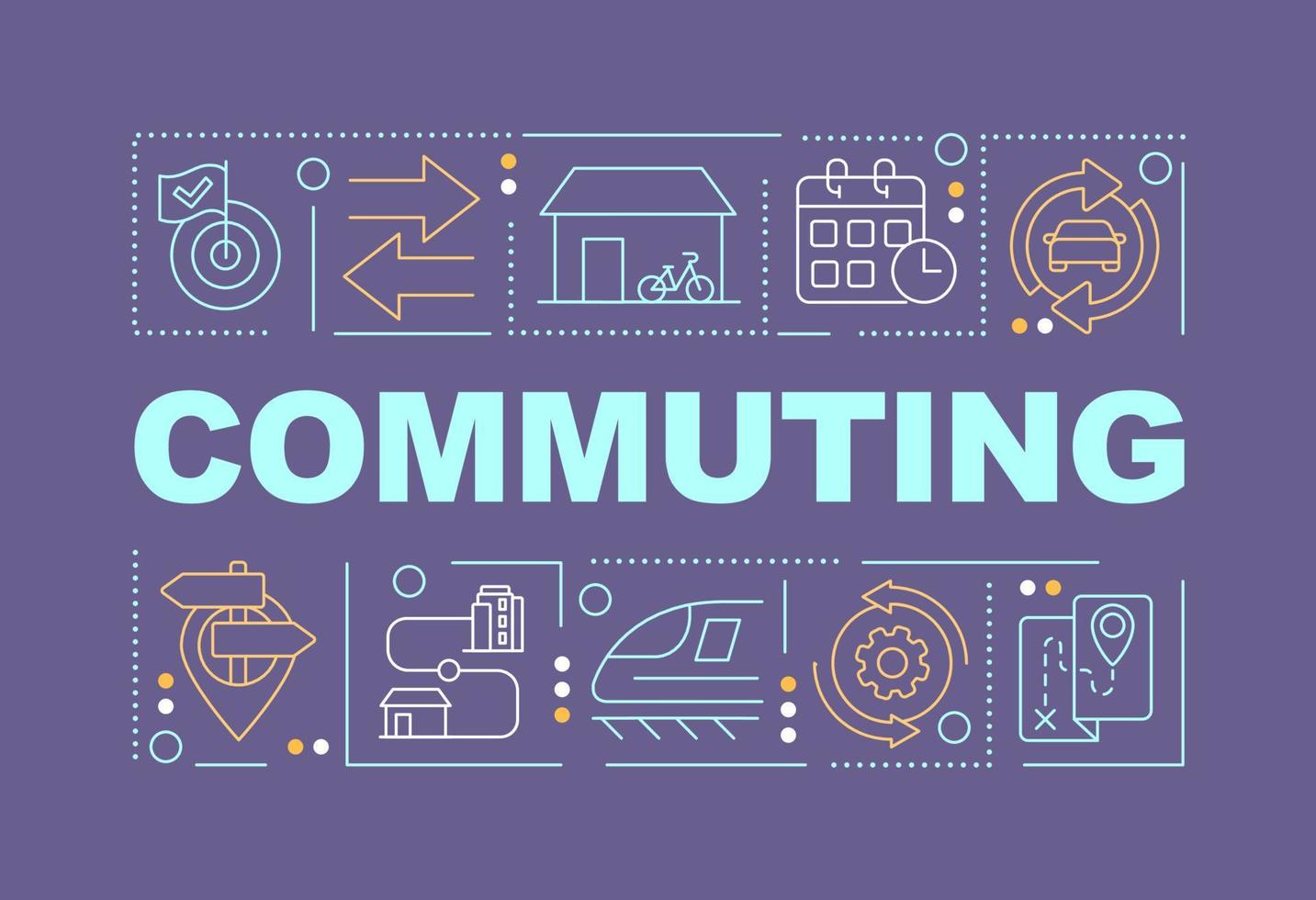 COMMUTING