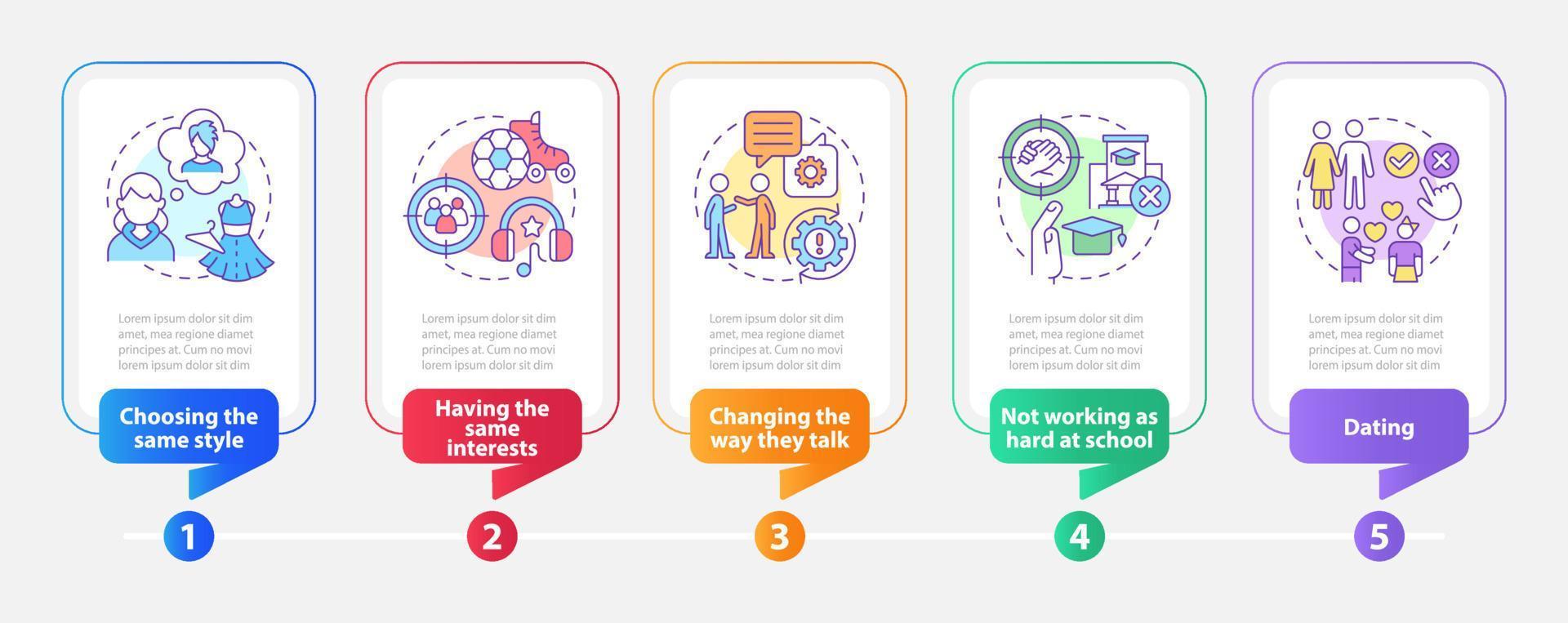 Lorem ipsum dolor sit dim amet, mea regione diamet principes at. Cum no movi lorem ipsum dolor sit dim

Choosing the same style

1

Lorem ipsum dolor sit dim amet, mea regione diamet principes at. Cum no movi lorem ipsum dolor sit dim

Having the same interests

2

Lorem ipsum dolor sit dim amet, mea regione diamet principes at. Cum no movi lorem ipsum dolor sit dim

Changing the way they talk

3

Lorem ipsum dolor sit dim amet, mea regione diamet principes at. Cum no movi lorem ipsum dolor sit dim

Not working as hard at school

4

Lorem ipsum dolor sit dim amet, mea regione diamet principes at. Cum no movi lorem ipsum dolor sit dim

Dating

5