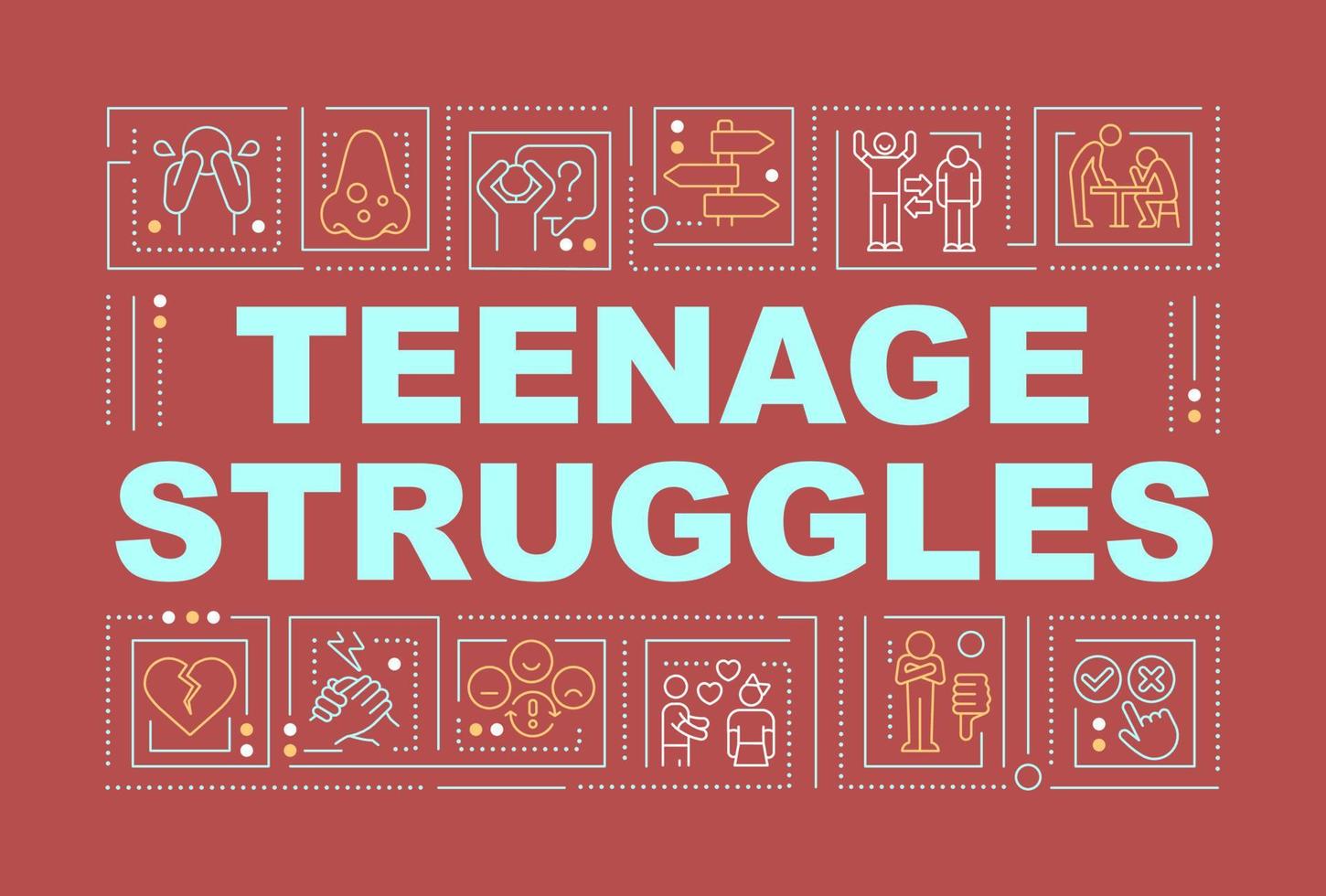 TEENAGE STRUGGLES