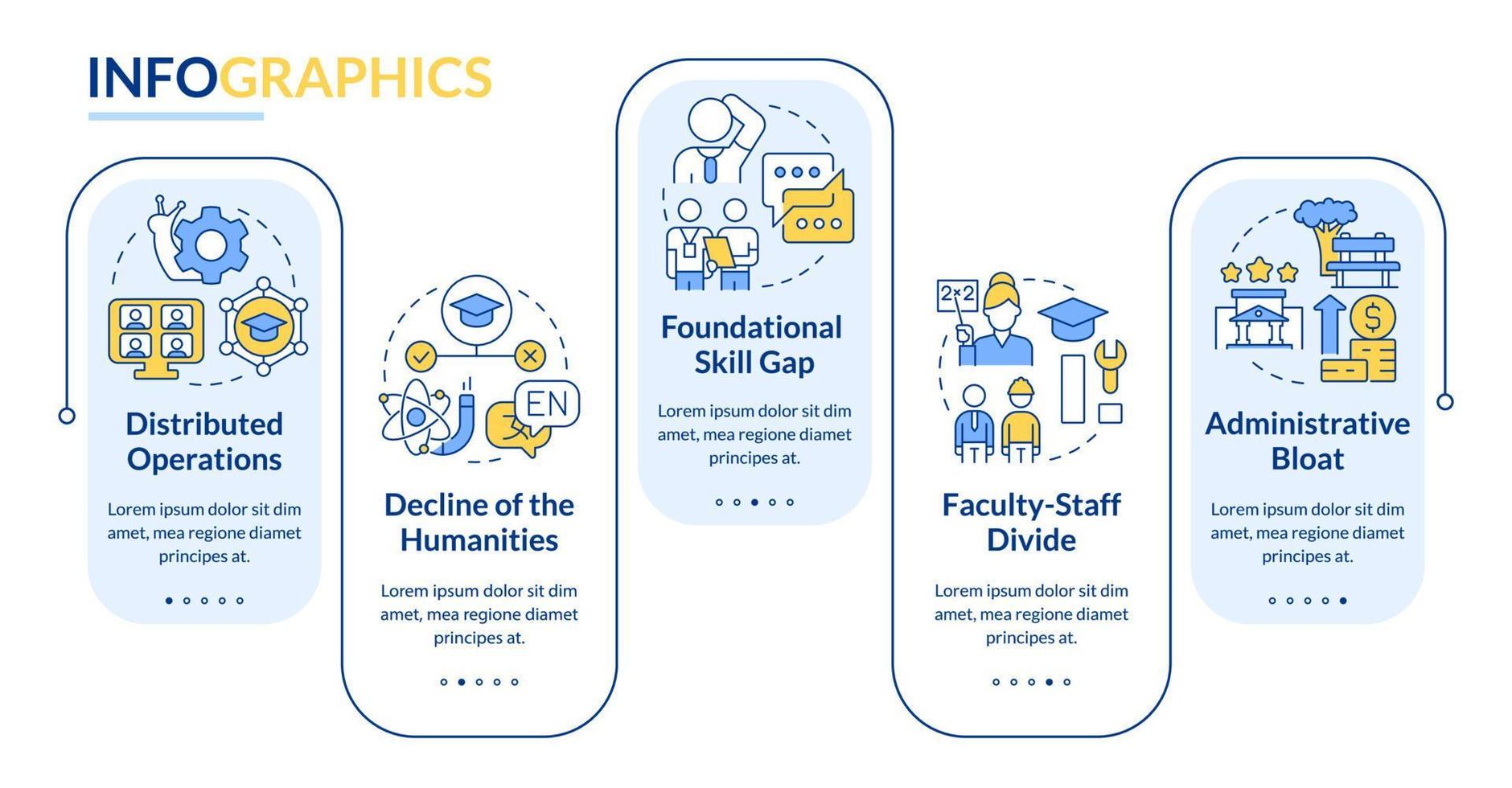 INFOGRAPHICS

Distributed Operations

Lorem ipsum dolor sit dim amet, mea regione diamet principes at.

EN

Decline of the Humanities

Lorem ipsum dolor sit dim amet, mea regione diamet principes at.

Foundational Skill Gap

Lorem ipsum dolor sit dim amet, mea regione diamet principes at.

2×2

Faculty-Staff Divide

Lorem ipsum dolor sit dim amet, mea regione diamet principes at.

$

Administrative Bloat

Lorem ipsum dolor sit dim amet, mea regione diamet principes at.