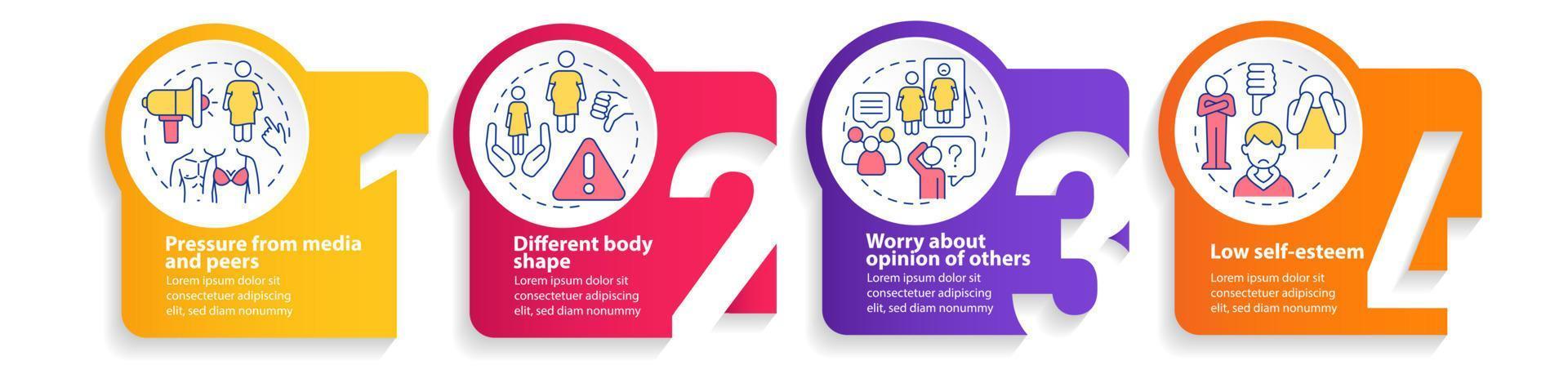 1
Pressure from media and peers
Lorem ipsum dolor sit consectetuer adipiscing elit, sed diam nonummy

2
Different body shape
Lorem ipsum dolor sit consectetuer adipiscing elit, sed diam nonummy

3
Worry about opinion of others
Lorem ipsum dolor sit consectetuer adipiscing elit, sed diam nonummy

4
Low self-esteem
Lorem ipsum dolor sit consectetuer adipiscing elit, sed diam nonummy