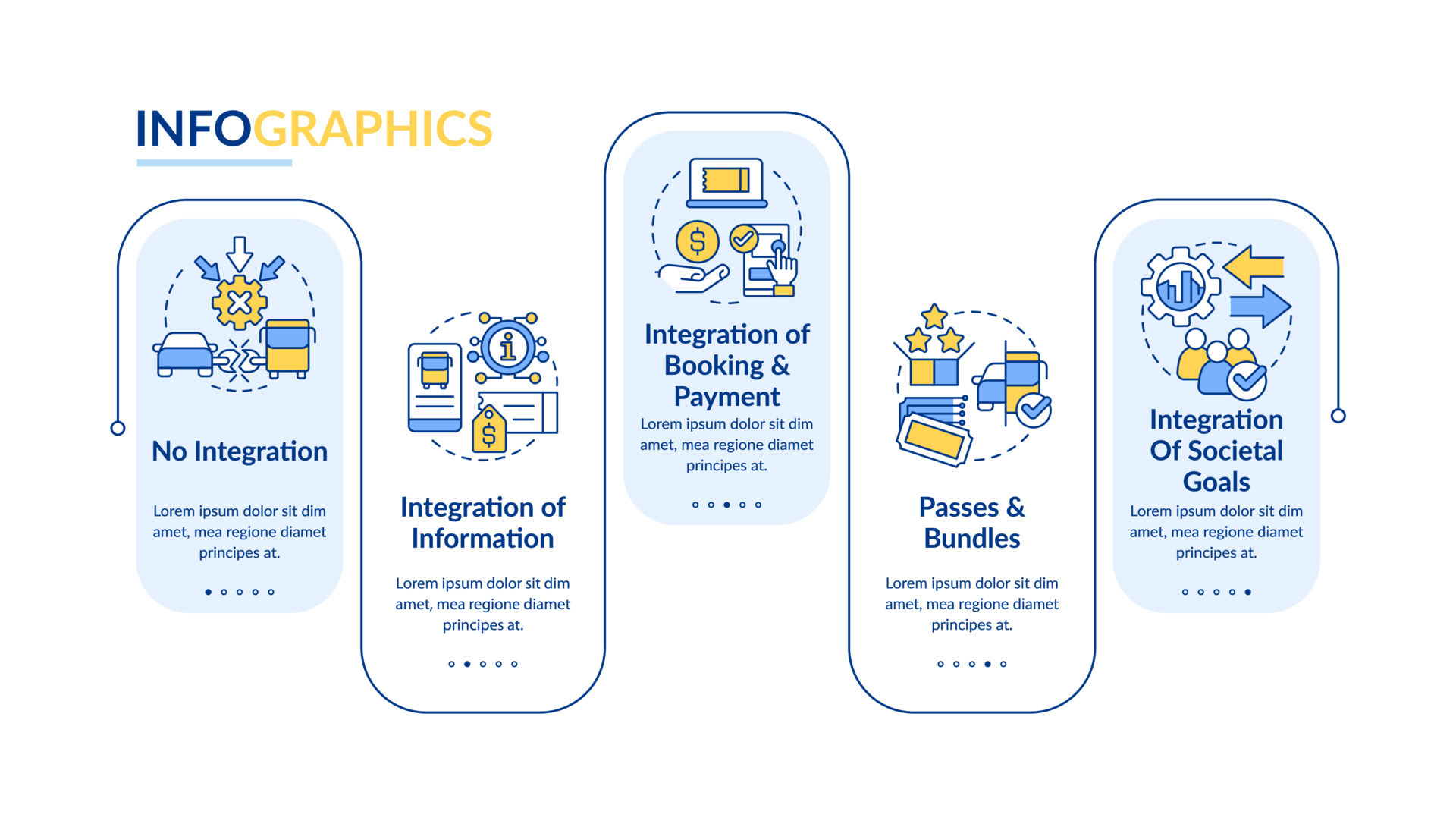 INFOGRAPHICS

No Integration

Lorem ipsum dolor sit dim amet, mea regione diamet principes at.

Integration of Information

Lorem ipsum dolor sit dim amet, mea regione diamet principes at.

Integration of Booking & Payment

Lorem ipsum dolor sit dim amet, mea regione diamet principes at.

Passes & Bundles

Lorem ipsum dolor sit dim amet, mea regione diamet principes at.

Integration Of Societal Goals

Lorem ipsum dolor sit dim amet, mea regione diamet principes at.