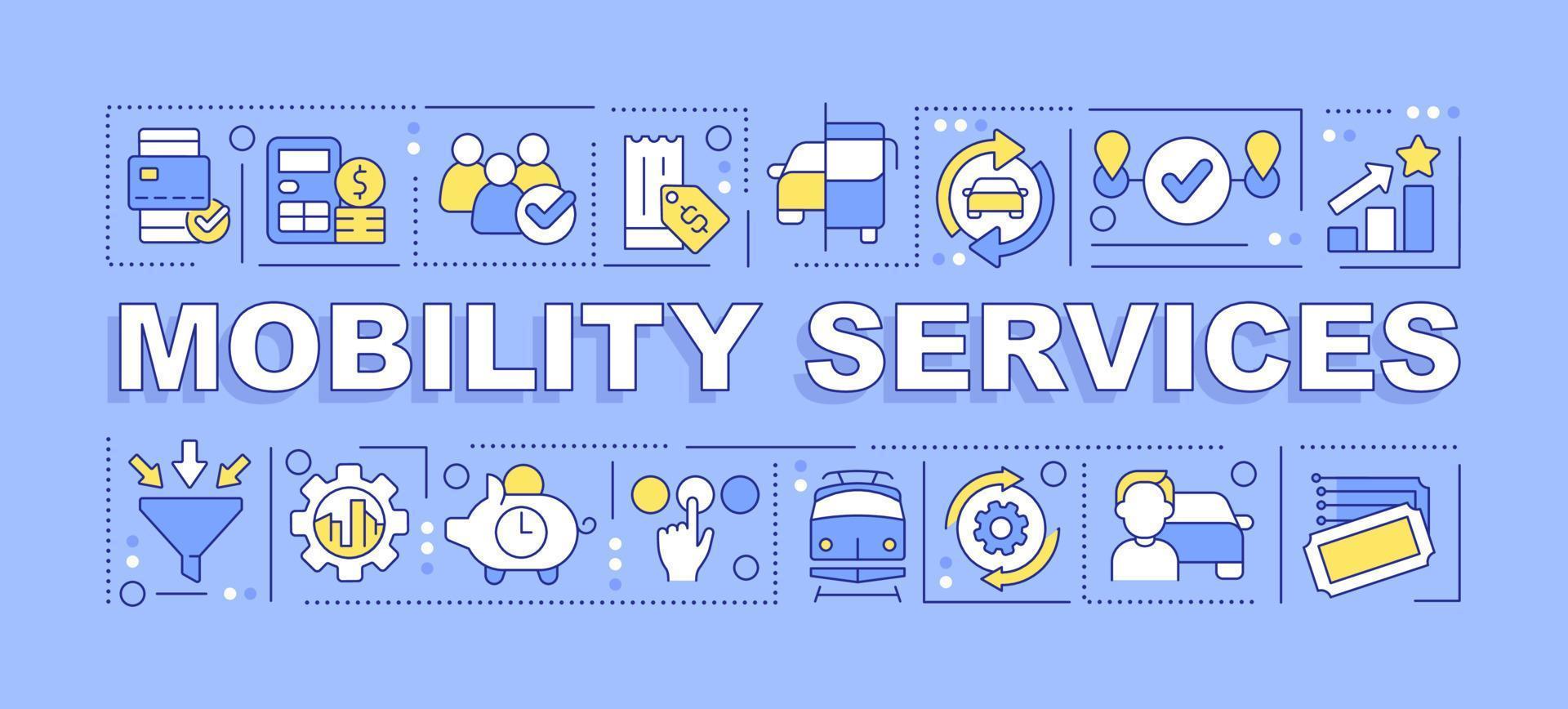 MOBILITY SERVICES