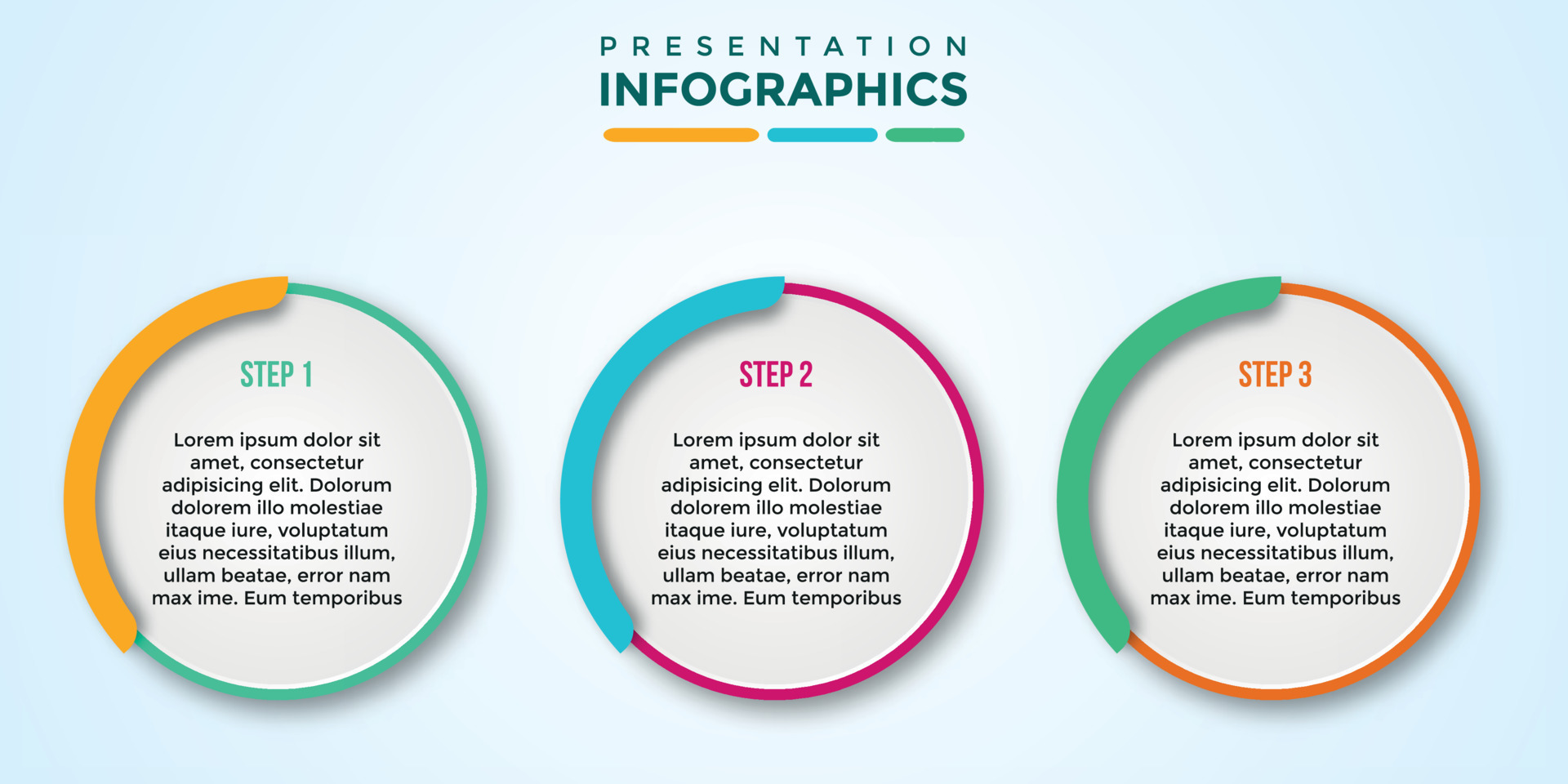 PRESENTATION
INFOGRAPHICS

STEP 1

Lorem ipsum dolor sit amet, consectetur adipisicing elit. Dolorum dolorem illo molestiae itaque iure, voluptatum eius necessitatibus illum, ullam beatae, error nam max ime. Eum temporibus

STEP 2

Lorem ipsum dolor sit amet, consectetur adipisicing elit. Dolorum dolorem illo molestiae itaque iure, voluptatum eius necessitatibus illum, ullam beatae, error nam max ime. Eum temporibus

STEP 3

Lorem ipsum dolor sit amet, consectetur adipisicing elit. Dolorum dolorem illo molestiae itaque iure, voluptatum eius necessitatibus illum, ullam beatae, error nam max ime. Eum temporibus