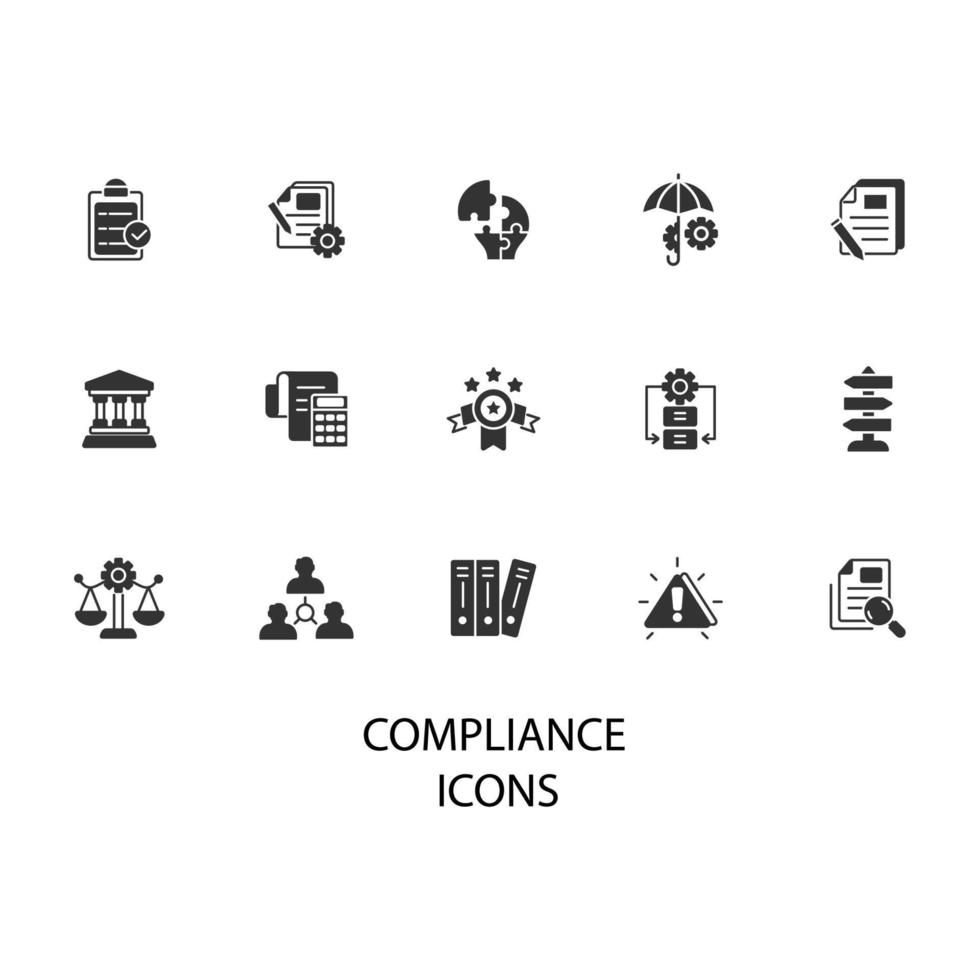 COMPLIANCE
ICONS