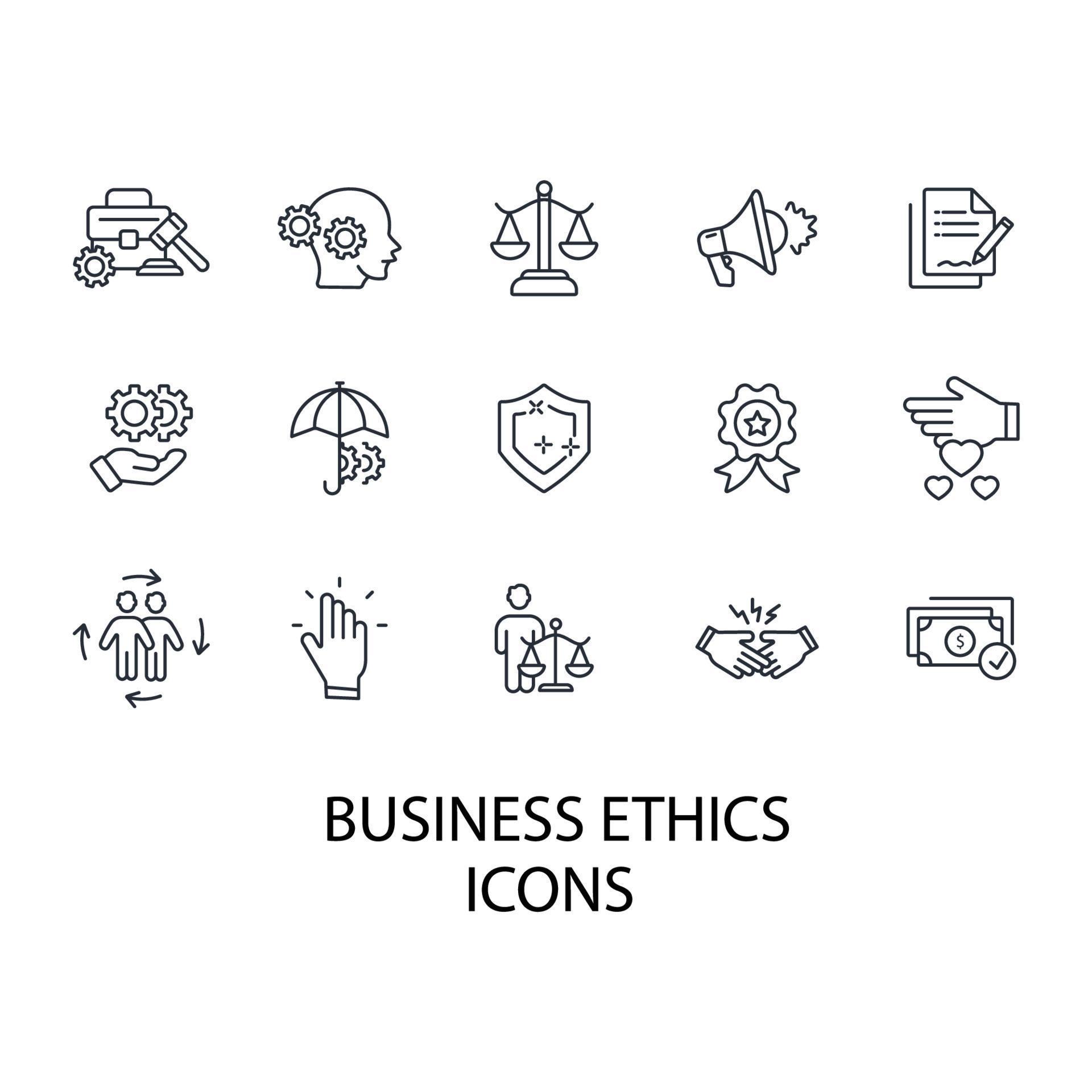 $

BUSINESS ETHICS
ICONS