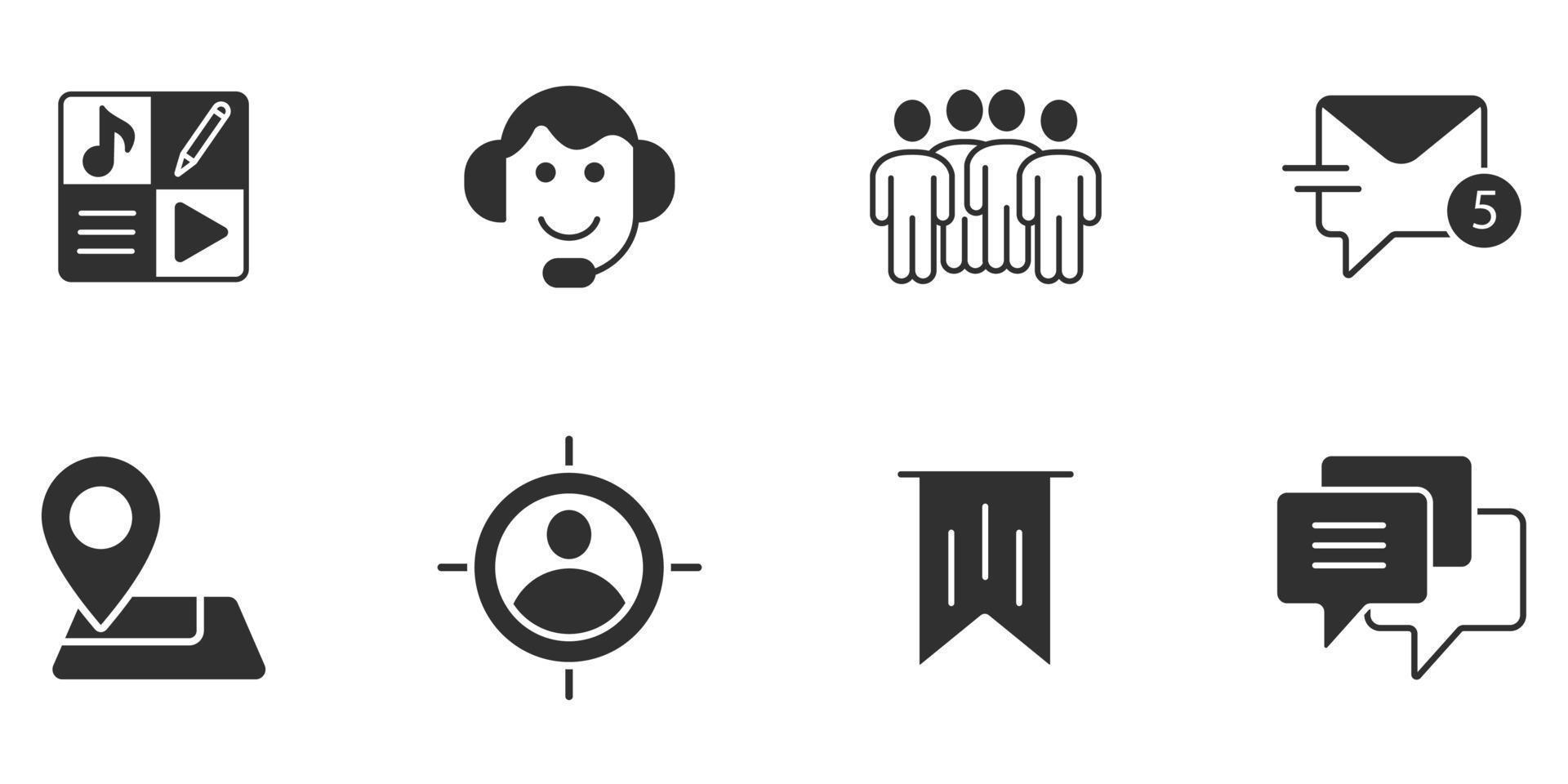 5