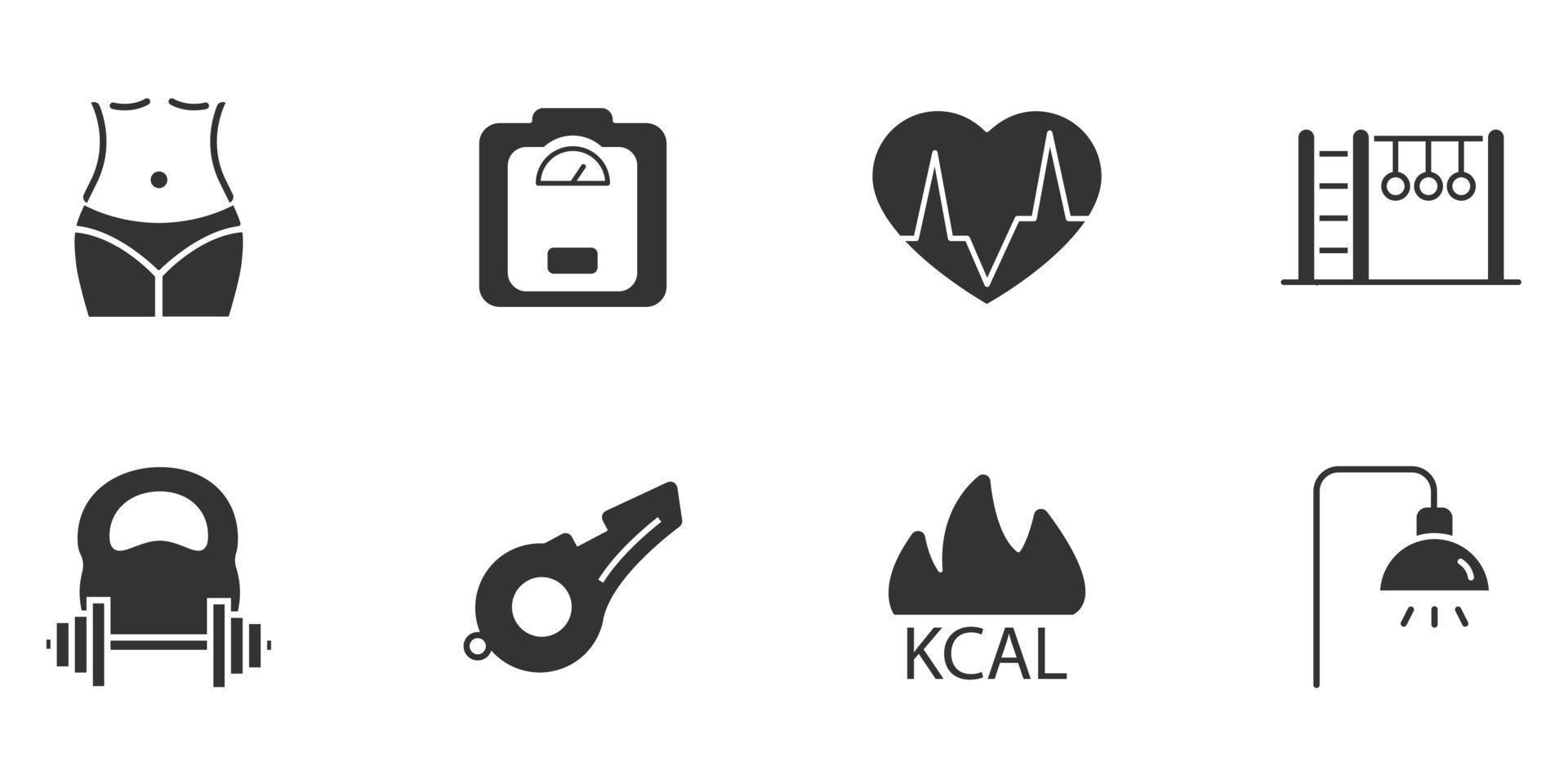 KCAL