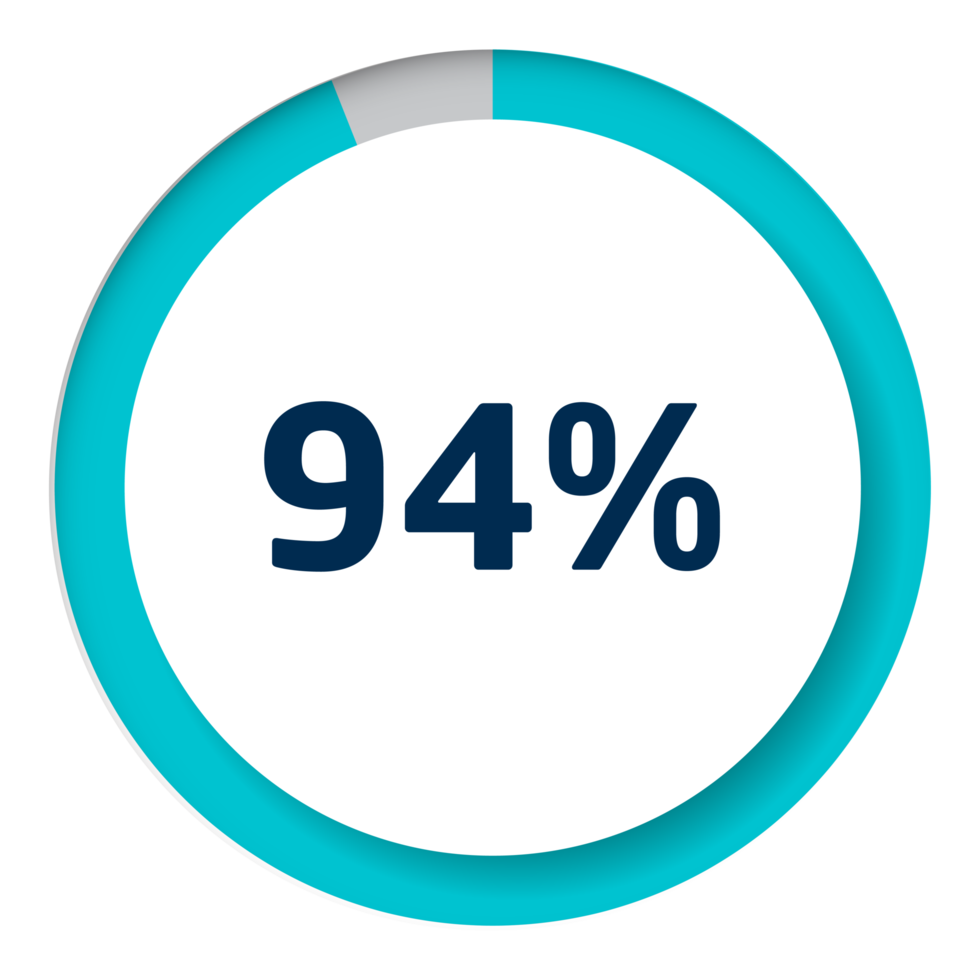 94%