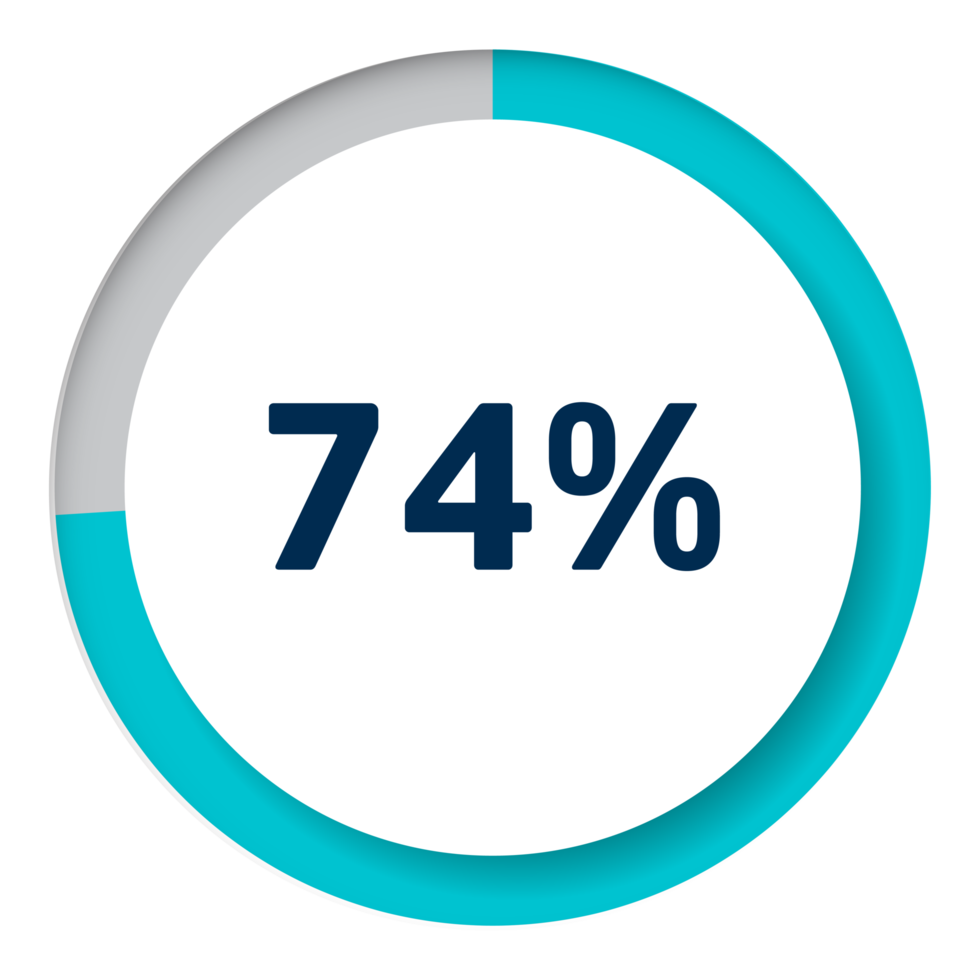 74%