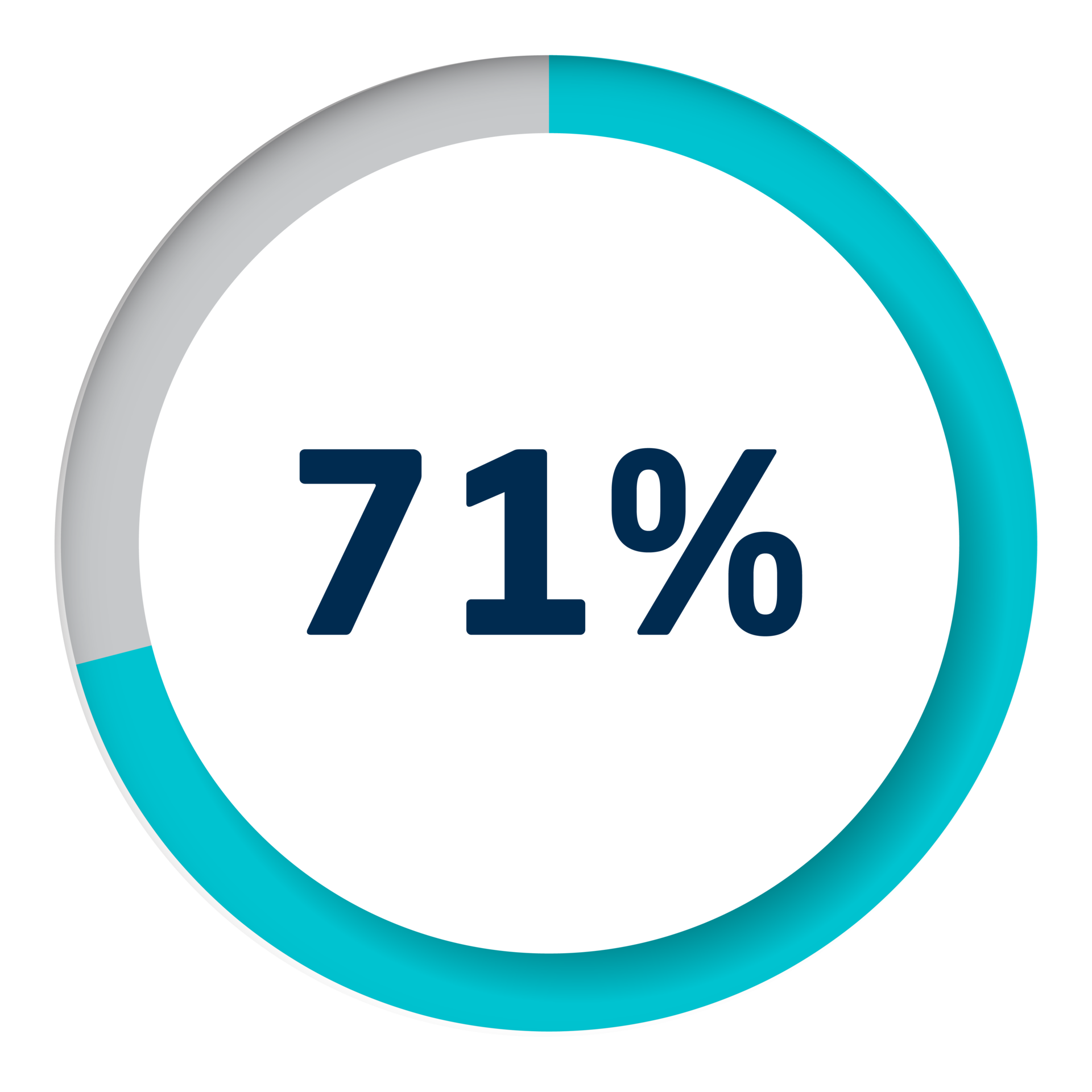 71%