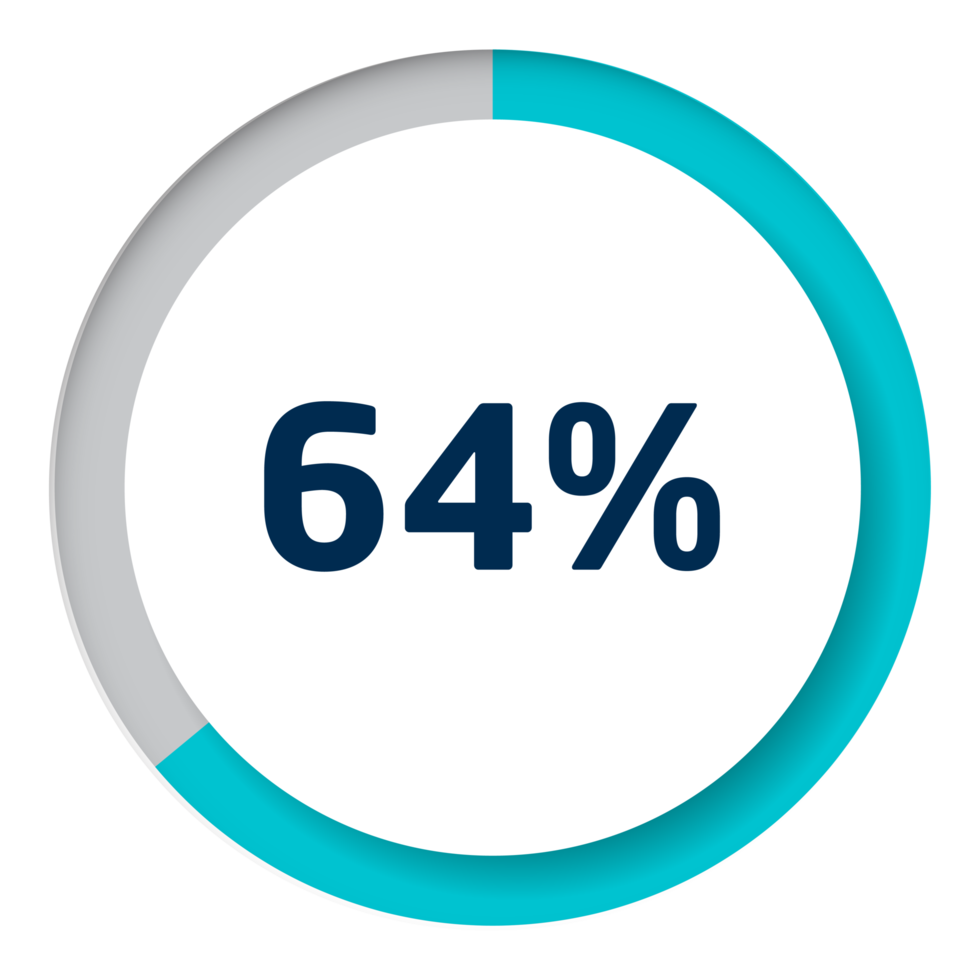 64%