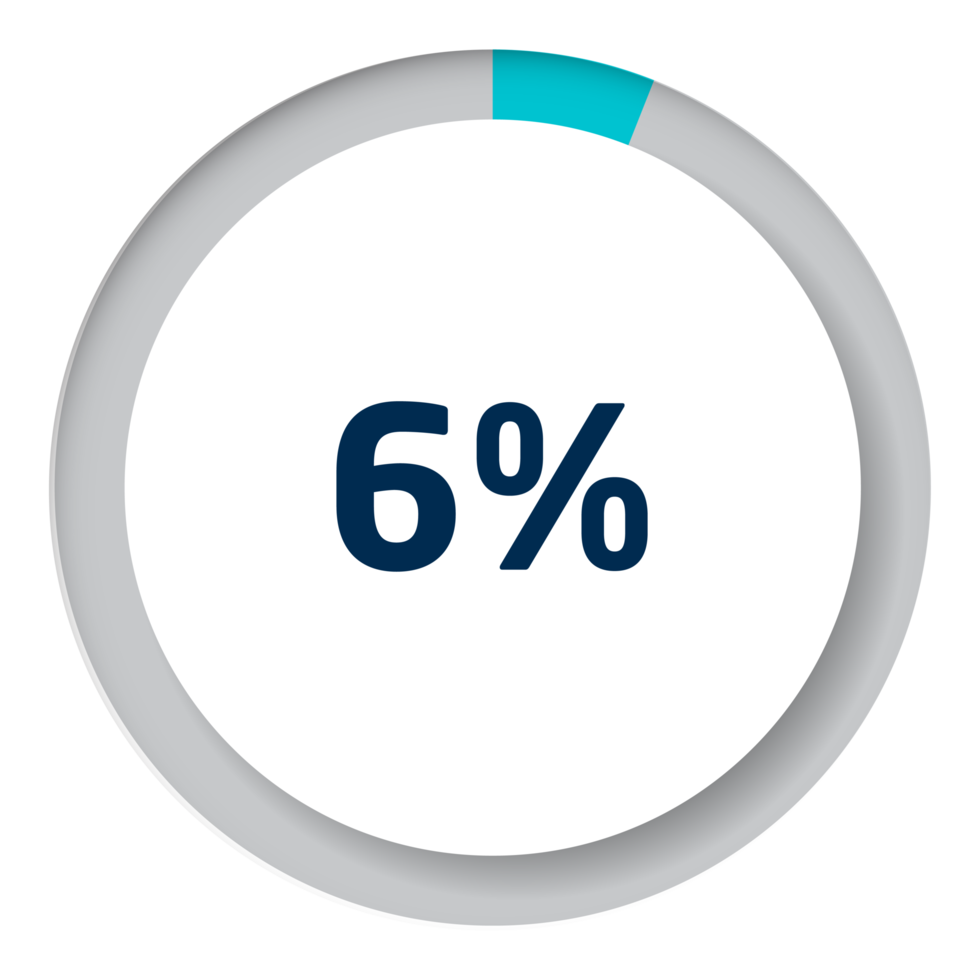 6%