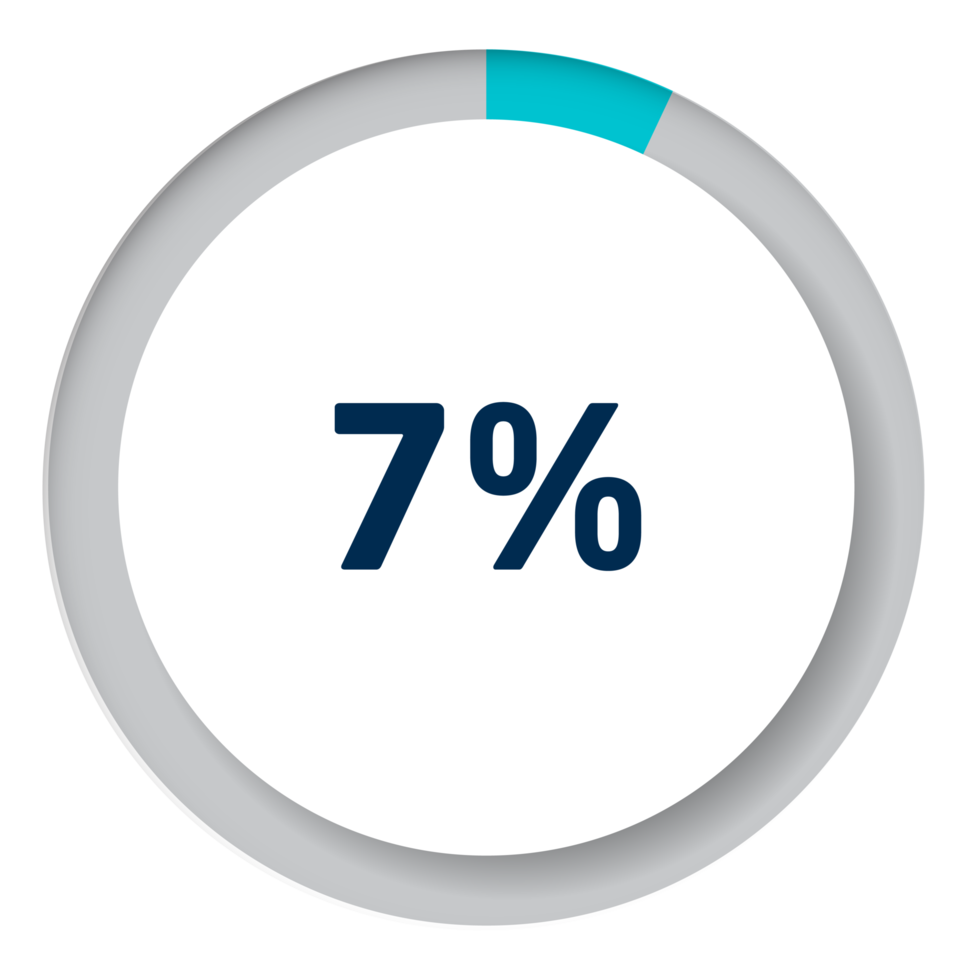 7%