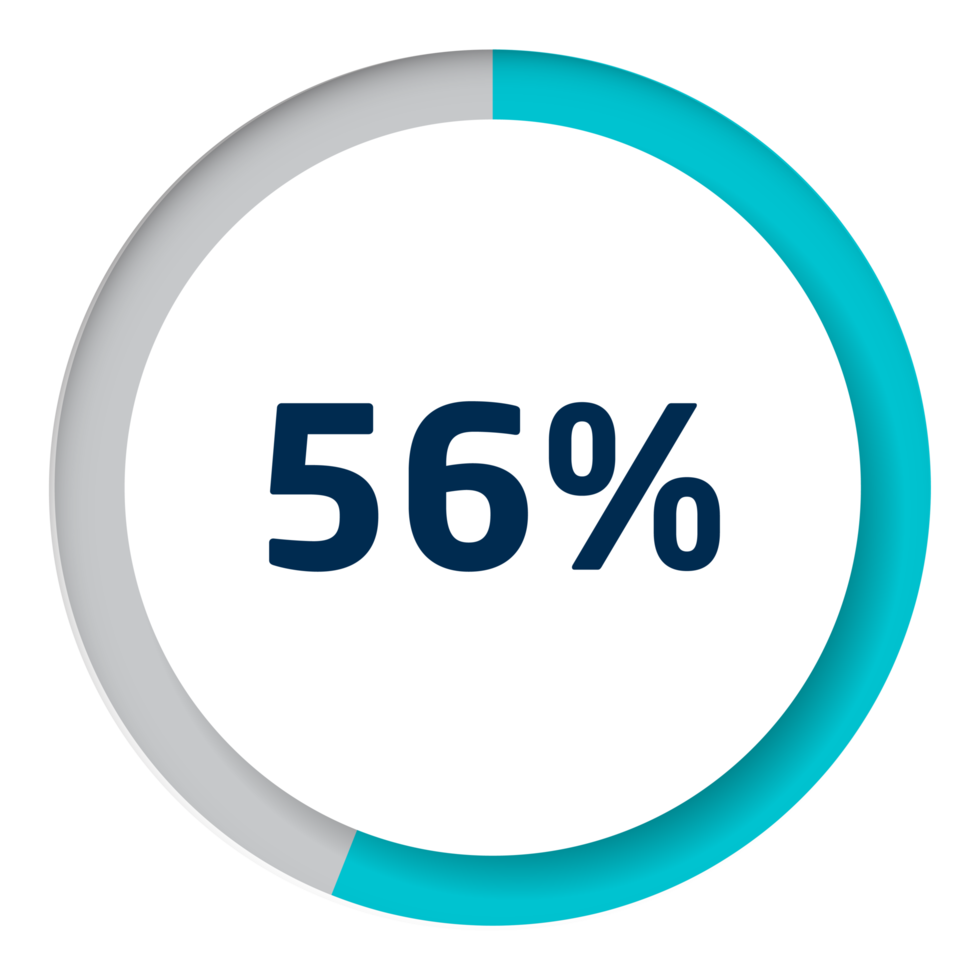 56%