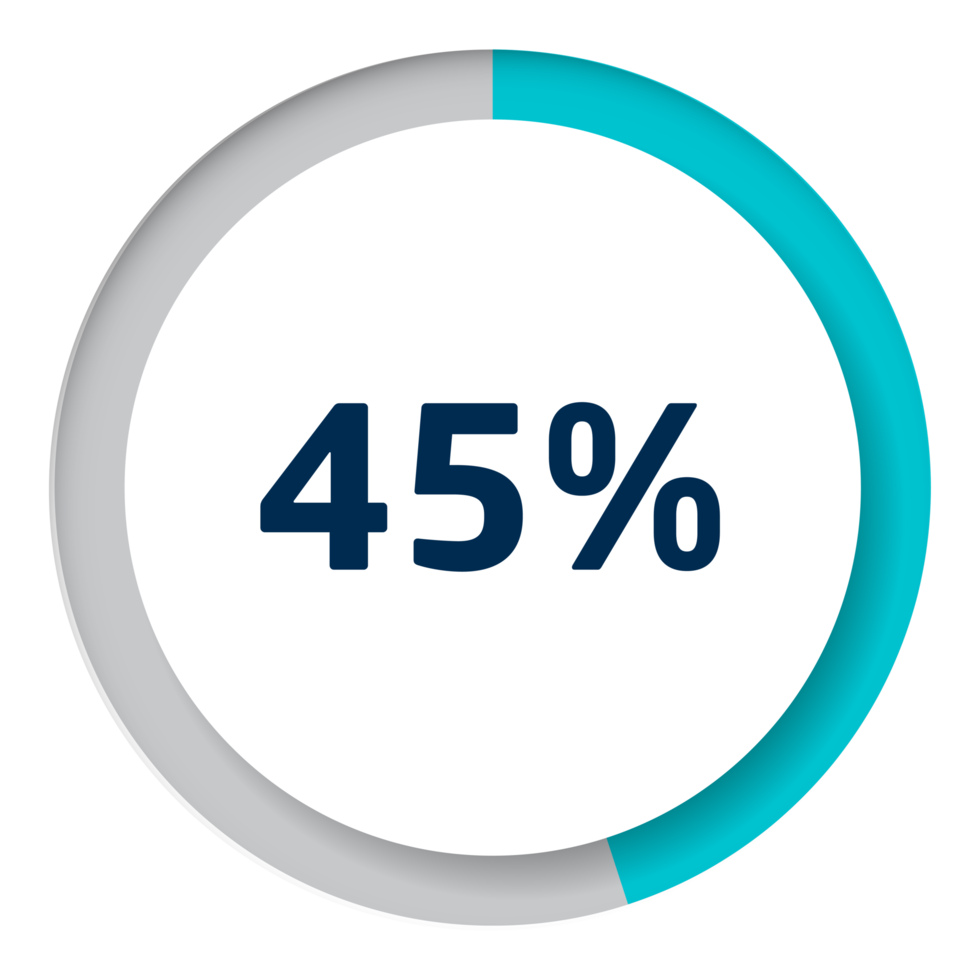 45%