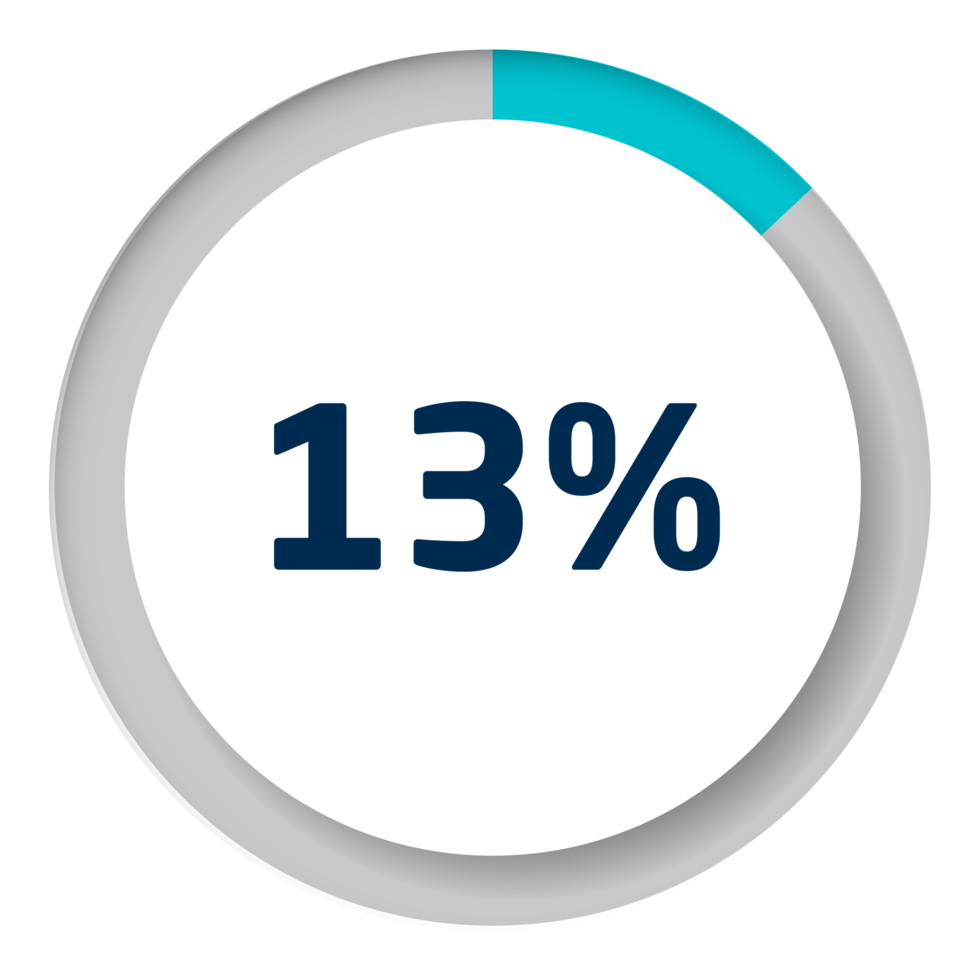 13%