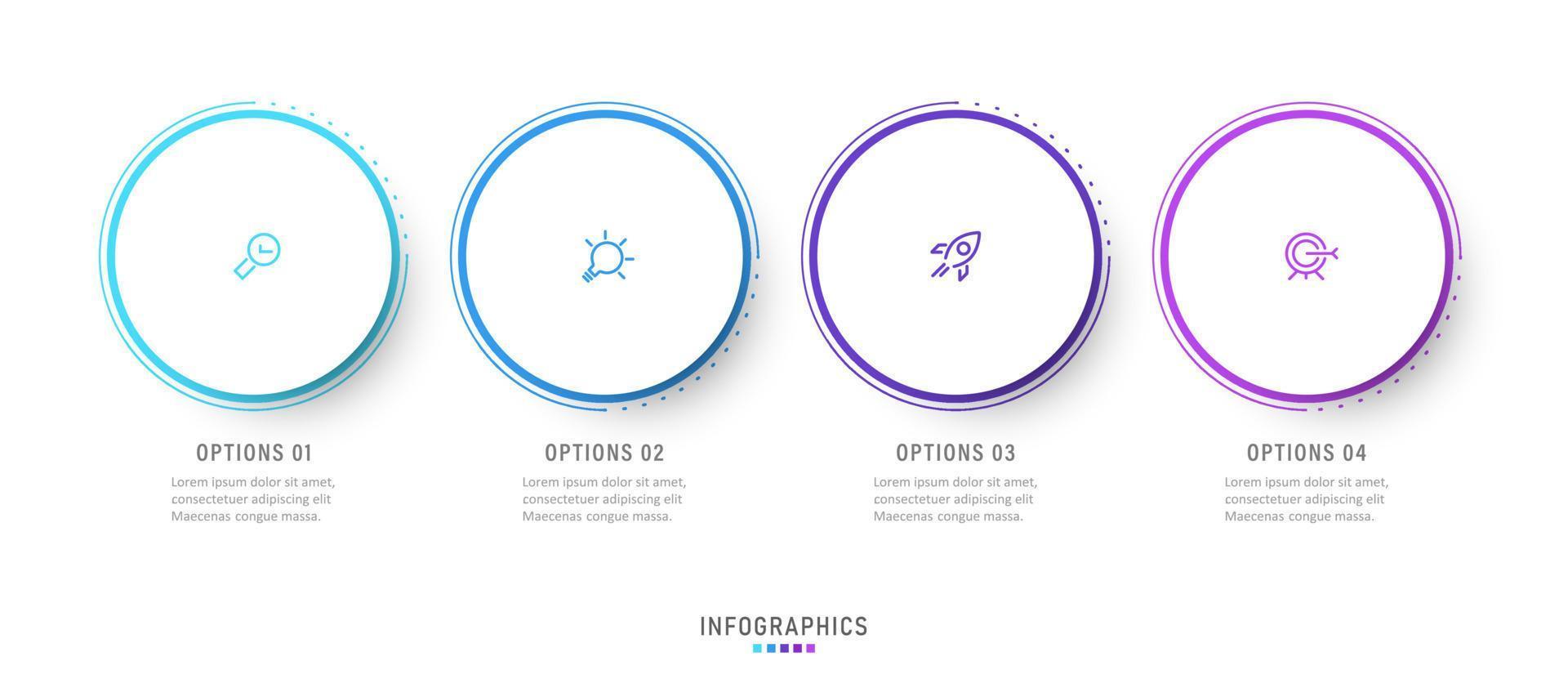 OPTIONS 01
Lorem ipsum dolor sit amet, consectetuer adipiscing elit Maecenas congue massa.

OPTIONS 02
Lorem ipsum dolor sit amet, consectetuer adipiscing elit Maecenas congue massa.

OPTIONS 03
Lorem ipsum dolor sit amet, consectetuer adipiscing elit Maecenas congue massa.

OPTIONS 04
Lorem ipsum dolor sit amet, consectetuer adipiscing elit Maecenas congue massa.

INFOGRAPHICS