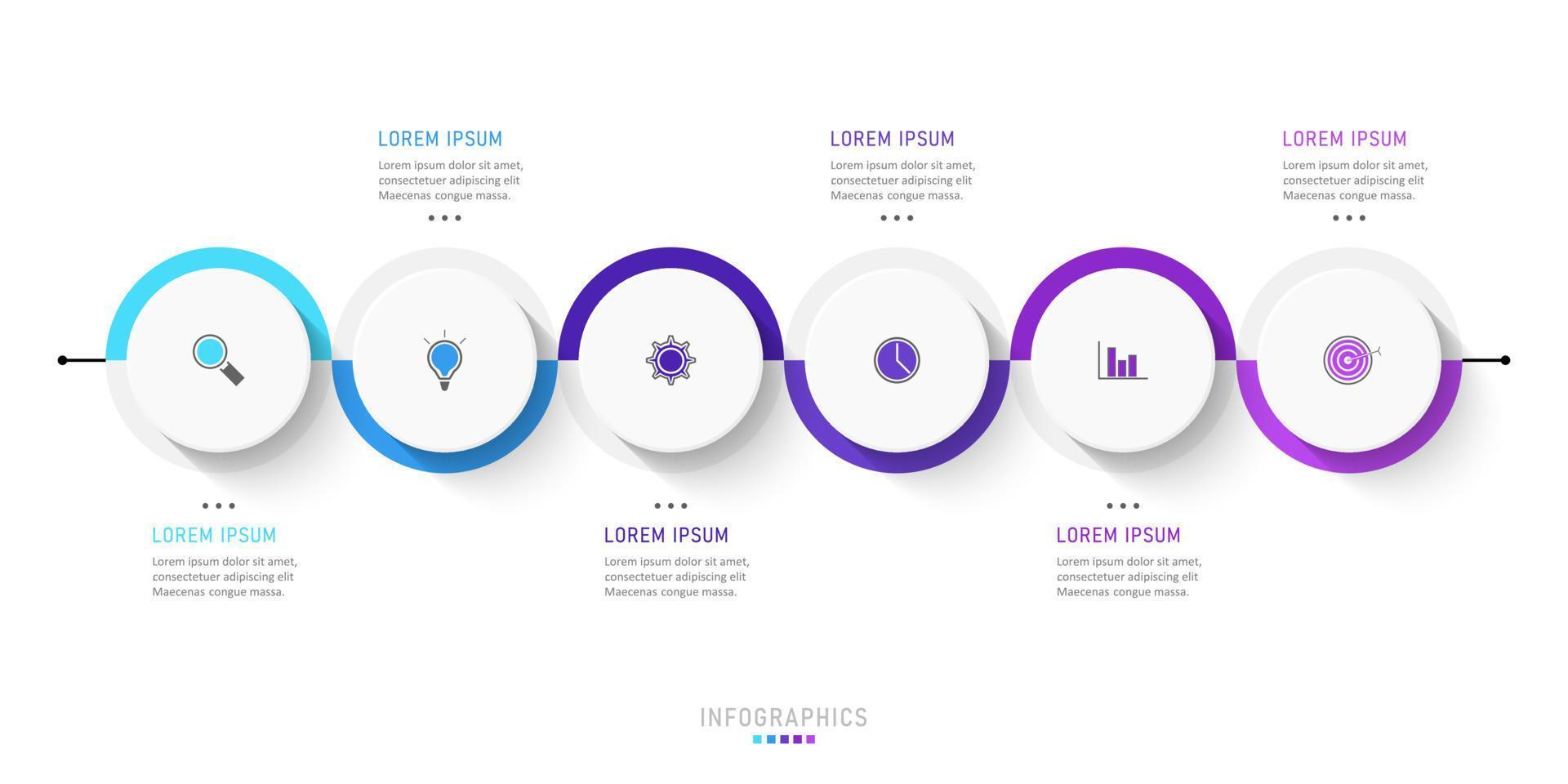 LOREM IPSUM
Lorem ipsum dolor sit amet, consectetuer adipiscing elit Maecenas congue massa.

LOREM IPSUM
Lorem ipsum dolor sit amet, consectetuer adipiscing elit Maecenas congue massa.

LOREM IPSUM
Lorem ipsum dolor sit amet, consectetuer adipiscing elit Maecenas congue massa.

LOREM IPSUM
Lorem ipsum dolor sit amet, consectetuer adipiscing elit Maecenas congue massa.

LOREM IPSUM
Lorem ipsum dolor sit amet, consectetuer adipiscing elit Maecenas congue massa.

LOREM IPSUM
Lorem ipsum dolor sit amet, consectetuer adipiscing elit Maecenas congue massa.

INFOGRAPHICS