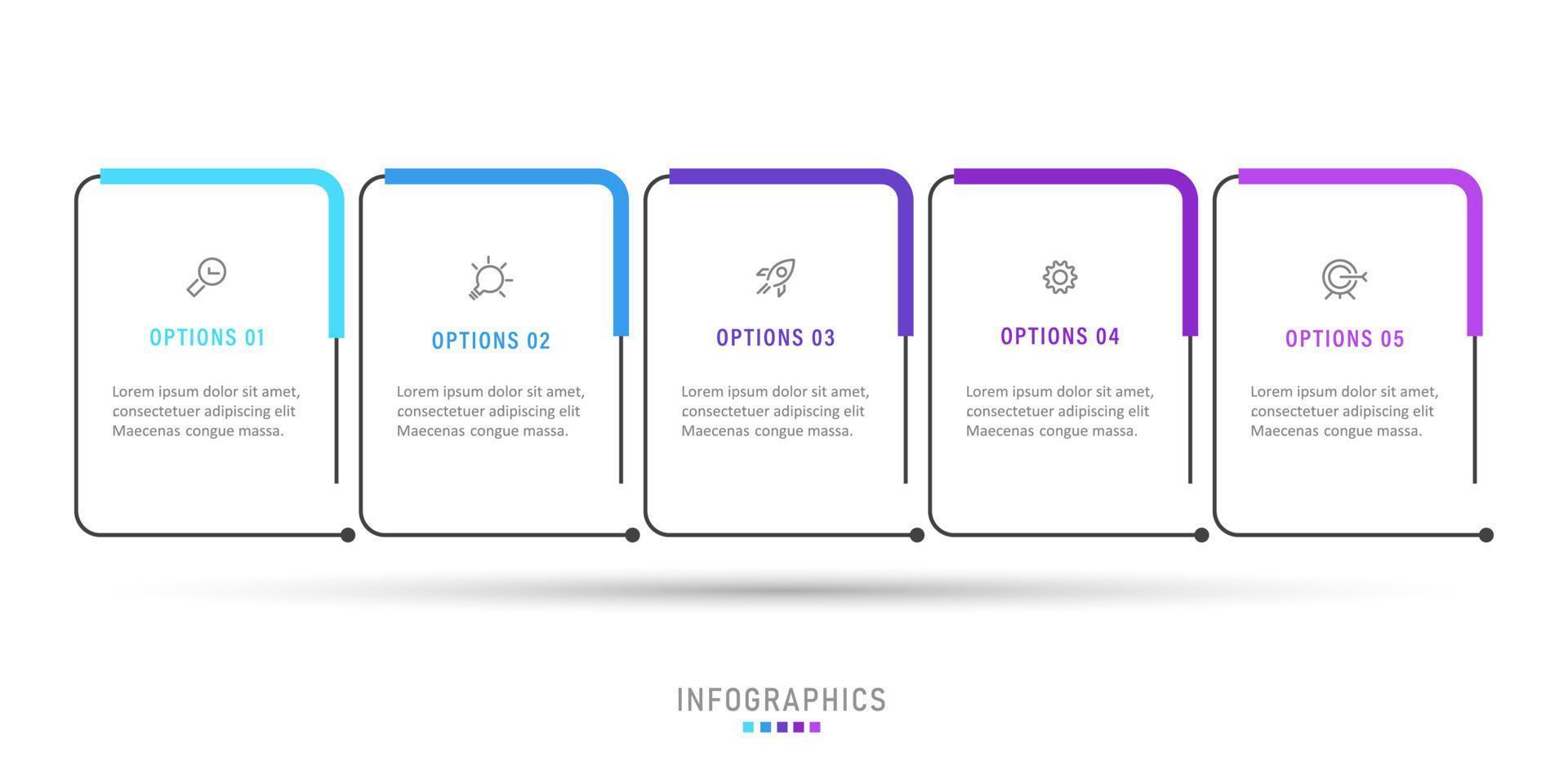 OPTIONS 01

Lorem ipsum dolor sit amet, consectetuer adipiscing elit Maecenas congue massa.

OPTIONS 02

Lorem ipsum dolor sit amet, consectetuer adipiscing elit Maecenas congue massa.

OPTIONS 03

Lorem ipsum dolor sit amet, consectetuer adipiscing elit Maecenas congue massa.

OPTIONS 04

Lorem ipsum dolor sit amet, consectetuer adipiscing elit Maecenas congue massa.

OPTIONS 05

Lorem ipsum dolor sit amet, consectetuer adipiscing elit Maecenas congue massa.

INFOGRAPHICS