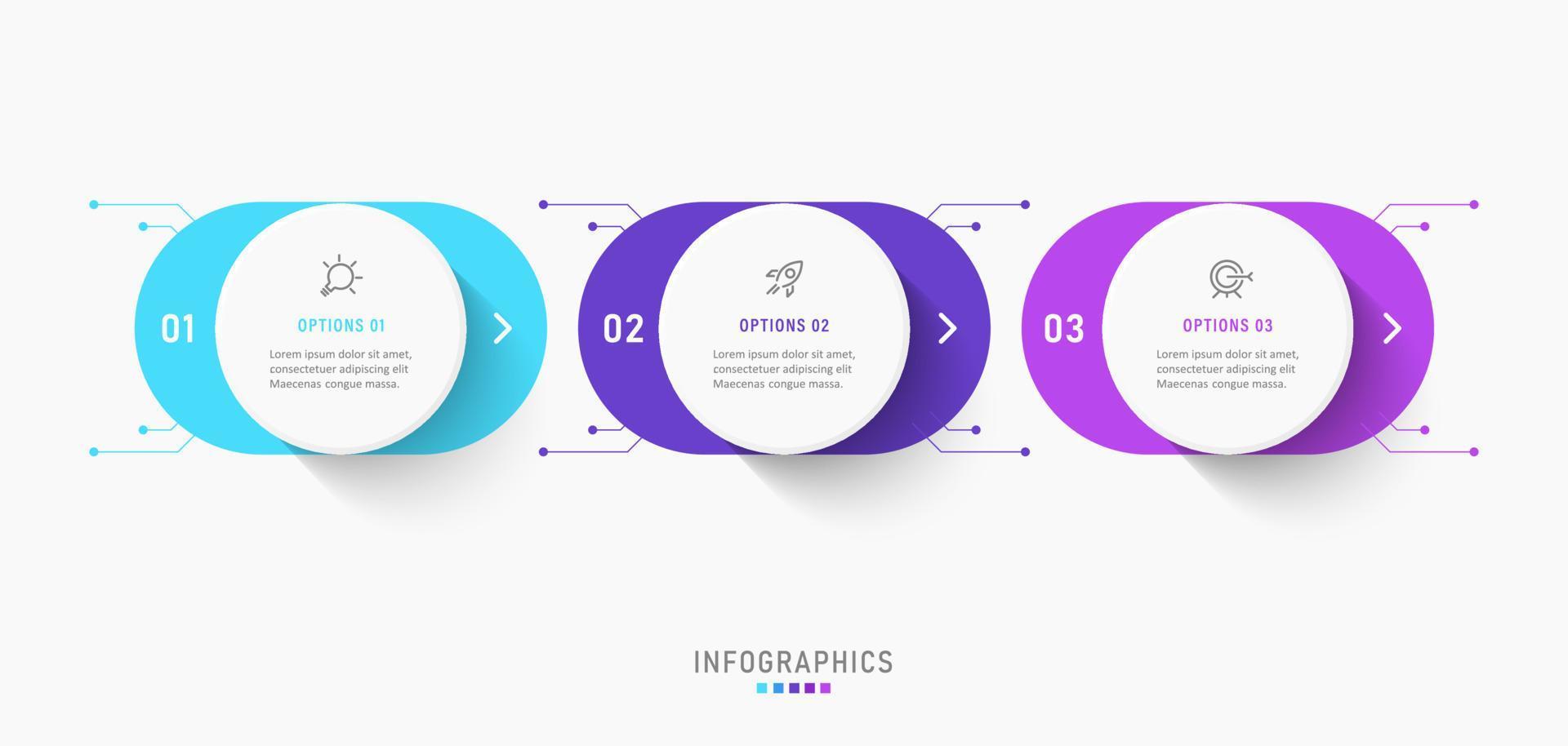 01

OPTIONS 01

Lorem ipsum dolor sit amet, consectetuer adipiscing elit Maecenas congue massa.

02

OPTIONS 02

Lorem ipsum dolor sit amet, consectetuer adipiscing elit Maecenas congue massa.

03

OPTIONS 03

Lorem ipsum dolor sit amet, consectetuer adipiscing elit Maecenas congue massa.

INFOGRAPHICS