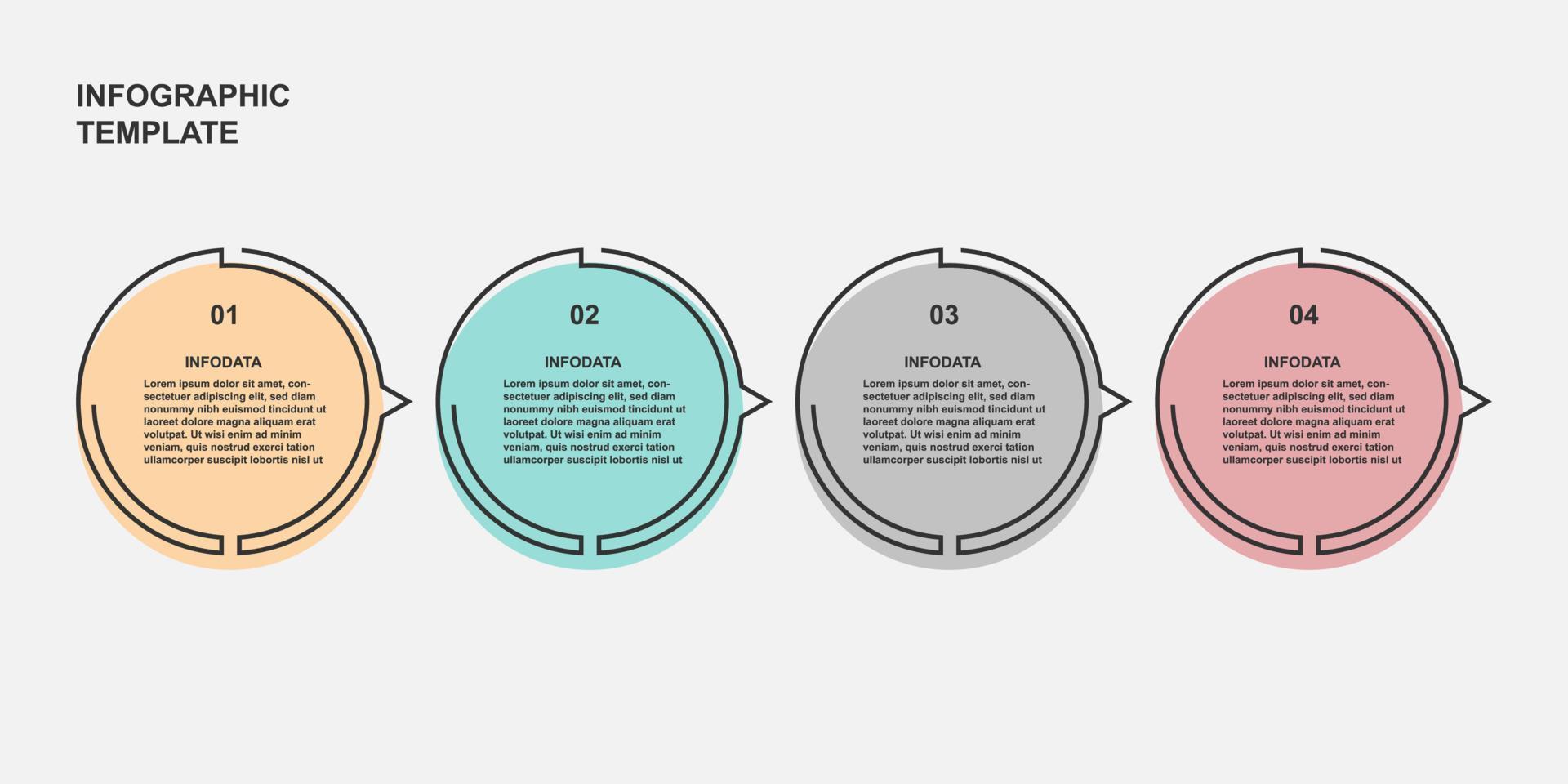 INFOGRAPHIC TEMPLATE

01

INFODATA

Lorem ipsum dolor sit amet, consectetuer adipiscing elit, sed diam nonummy nibh euismod tincidunt ut laoreet dolore magna aliquam erat volutpat. Ut wisi enim ad minim veniam, quis nostrud exerci tation ullamcorper suscipit lobortis nisl ut

02

INFODATA

Lorem ipsum dolor sit amet, consectetuer adipiscing elit, sed diam nonummy nibh euismod tincidunt ut laoreet dolore magna aliquam erat volutpat. Ut wisi enim ad minim veniam, quis nostrud exerci tation ullamcorper suscipit lobortis nisl ut

03

INFODATA

Lorem ipsum dolor sit amet, consectetuer adipiscing elit, sed diam nonummy nibh euismod tincidunt ut laoreet dolore magna aliquam erat volutpat. Ut wisi enim ad minim veniam, quis nostrud exerci tation ullamcorper suscipit lobortis nisl ut

04

INFODATA

Lorem ipsum dolor sit amet, consectetuer adipiscing elit, sed diam nonummy nibh euismod tincidunt ut laoreet dolore magna aliquam erat volutpat. Ut wisi enim ad minim veniam, quis nostrud exerci tation ullamcorper suscipit lobortis nisl ut