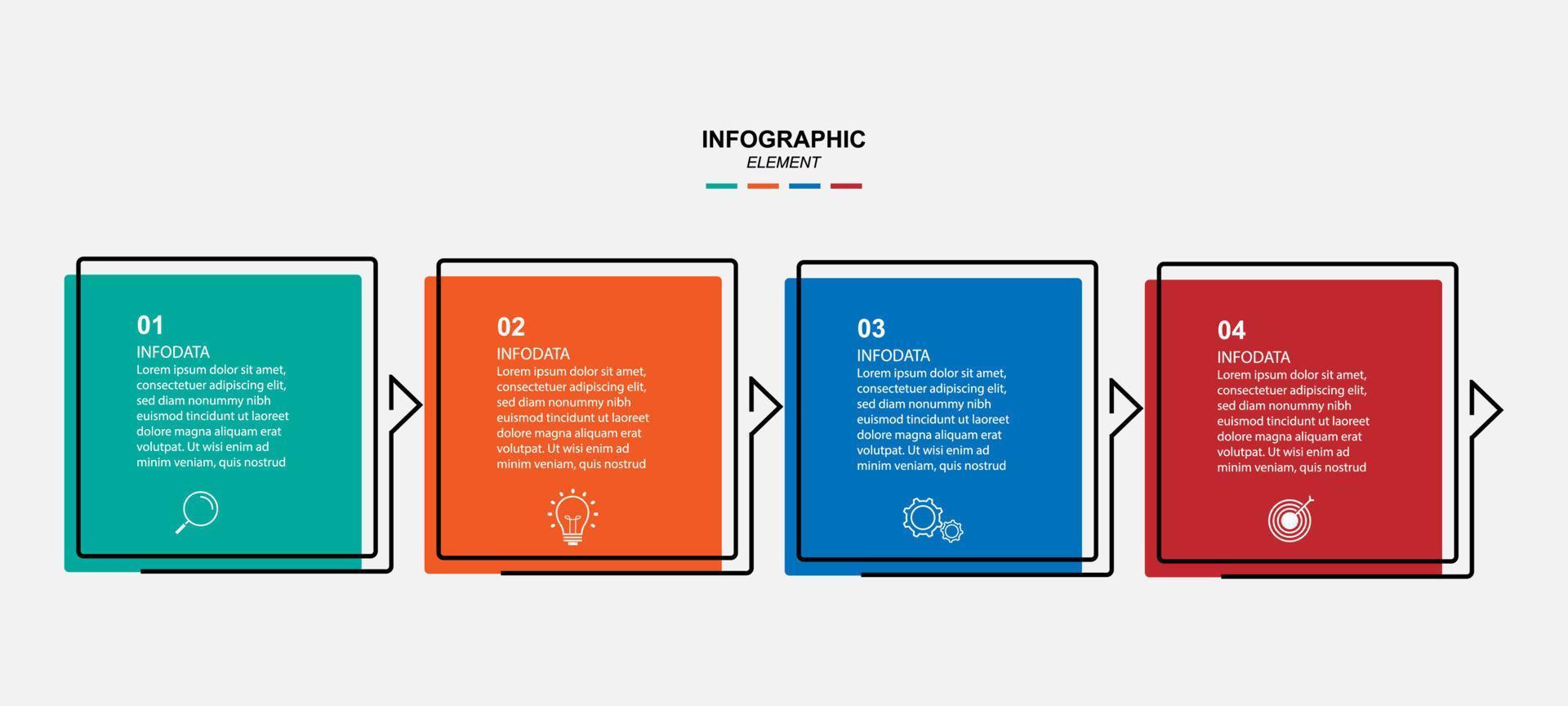 INFOGRAPHIC
ELEMENT

01
INFODATA
Lorem ipsum dolor sit amet, consectetuer adipiscing elit, sed diam nonummy nibh euismod tincidunt ut laoreet dolore magna aliquam erat volutpat. Ut wisi enim ad minim veniam, quis nostrud

02
INFODATA
Lorem ipsum dolor sit amet, consectetuer adipiscing elit, sed diam nonummy nibh euismod tincidunt ut laoreet dolore magna aliquam erat volutpat. Ut wisi enim ad minim veniam, quis nostrud

03
INFODATA
Lorem ipsum dolor sit amet, consectetuer adipiscing elit, sed diam nonummy nibh euismod tincidunt ut laoreet dolore magna aliquam erat volutpat. Ut wisi enim ad minim veniam, quis nostrud

04
INFODATA
Lorem ipsum dolor sit amet, consectetuer adipiscing elit, sed diam nonummy nibh euismod tincidunt ut laoreet dolore magna aliquam erat volutpat. Ut wisi enim ad minim veniam, quis nostrud