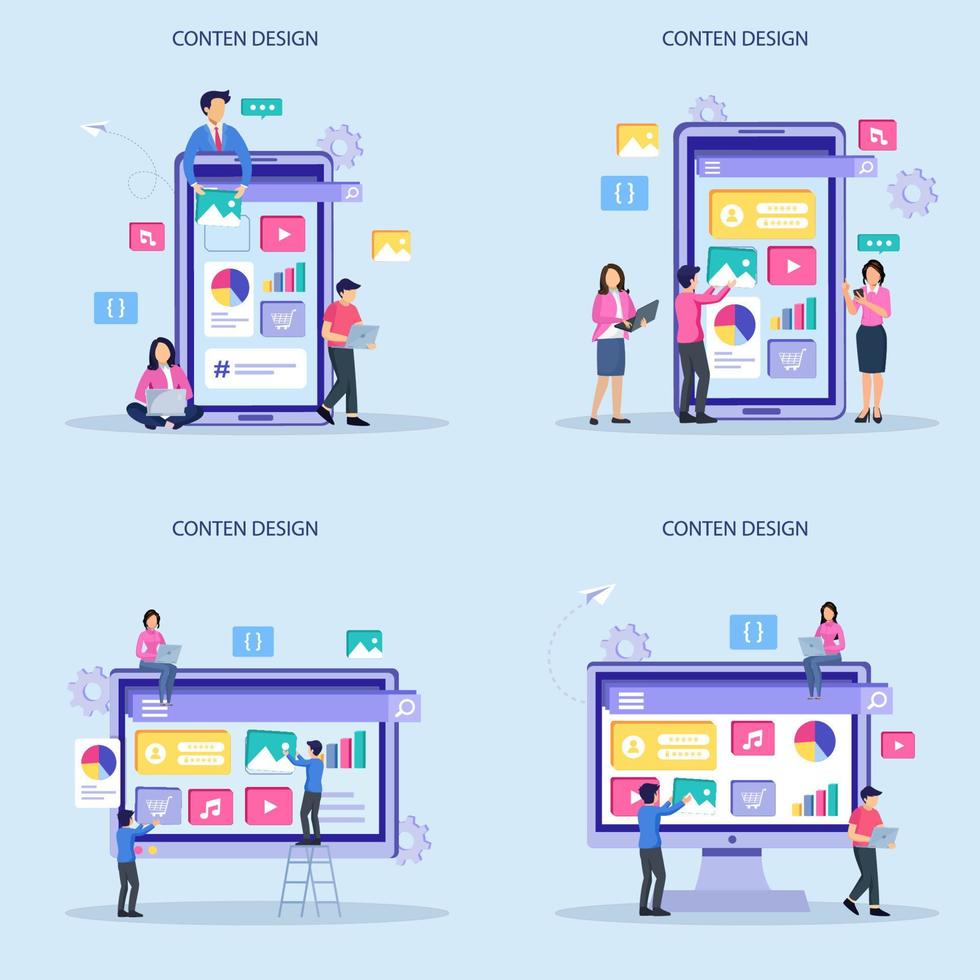 CONTEN DESIGN

CONTEN DESIGN

{ }

#

{ }

CONTEN DESIGN

CONTEN DESIGN

{ }

{ }